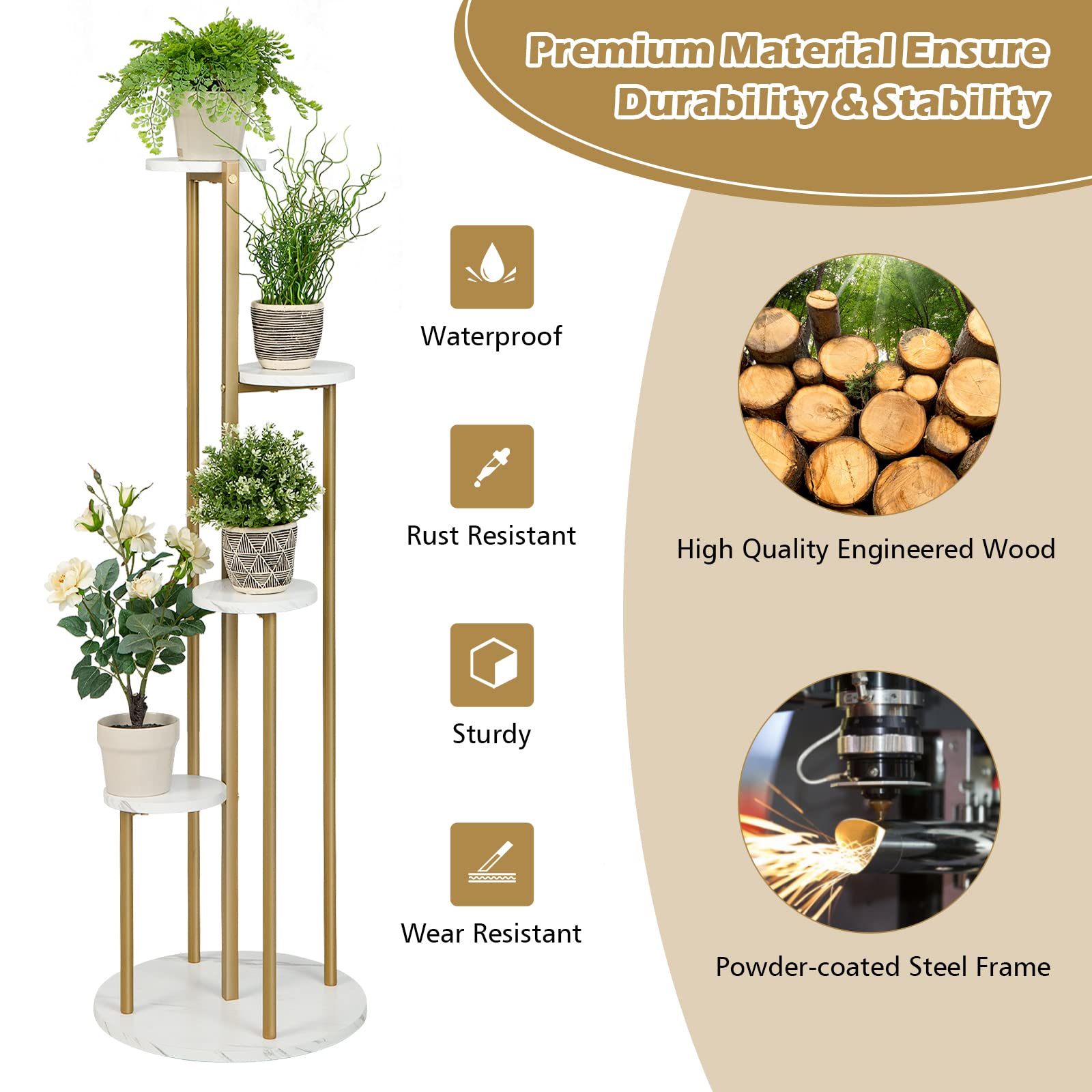 Premium Material Ensure Durability & Stability

Waterproof

Rust Resistant

Sturdy

Wear Resistant

High Quality Engineered Wood

Powder-coated Steel Frame