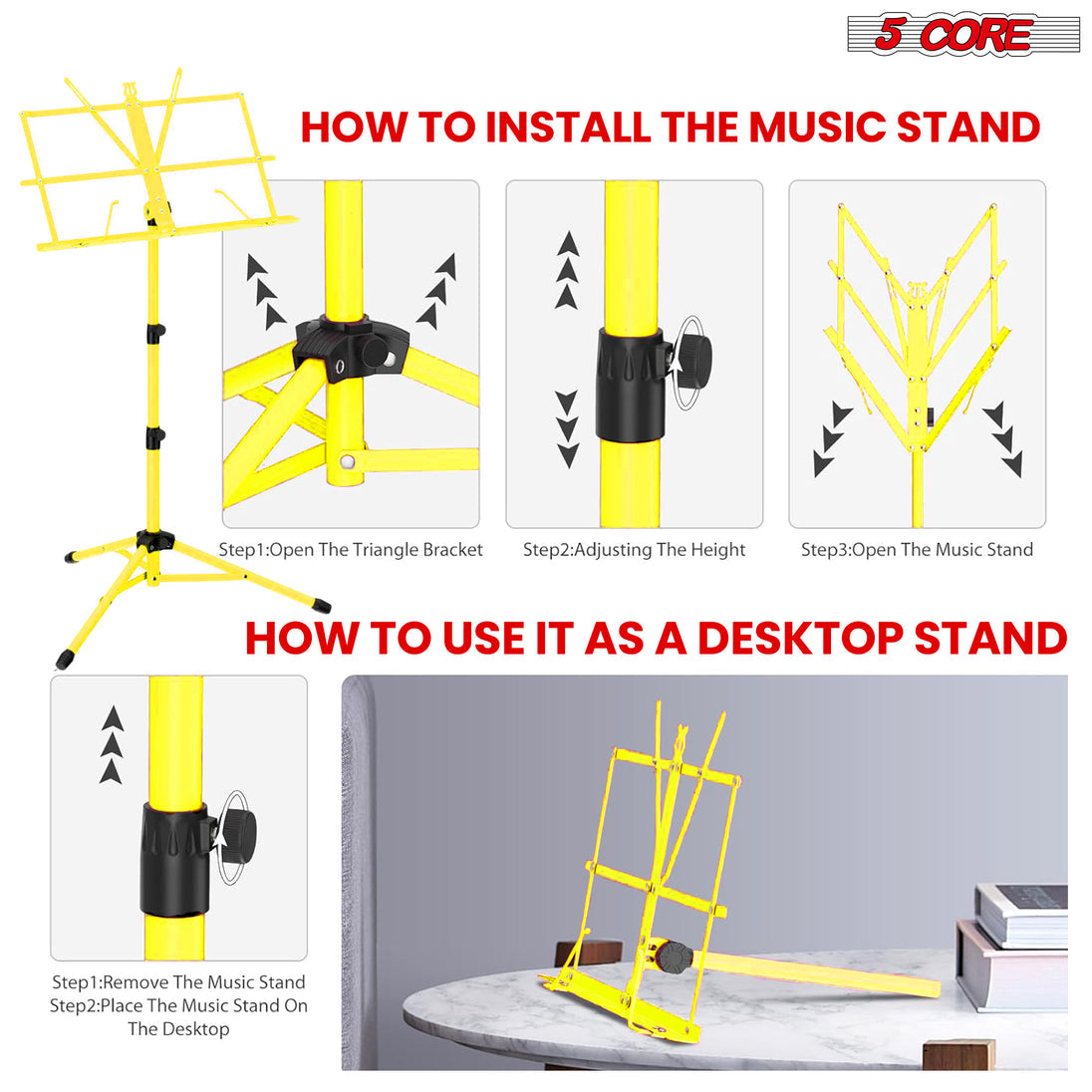 5 CORE

HOW TO INSTALL THE MUSIC STAND

Step1:Open The Triangle Bracket

Step2:Adjusting The Height

Step3:Open The Music Stand

HOW TO USE IT AS A DESKTOP STAND

Step1:Remove The Music Stand
Step2:Place The Music Stand On The Desktop