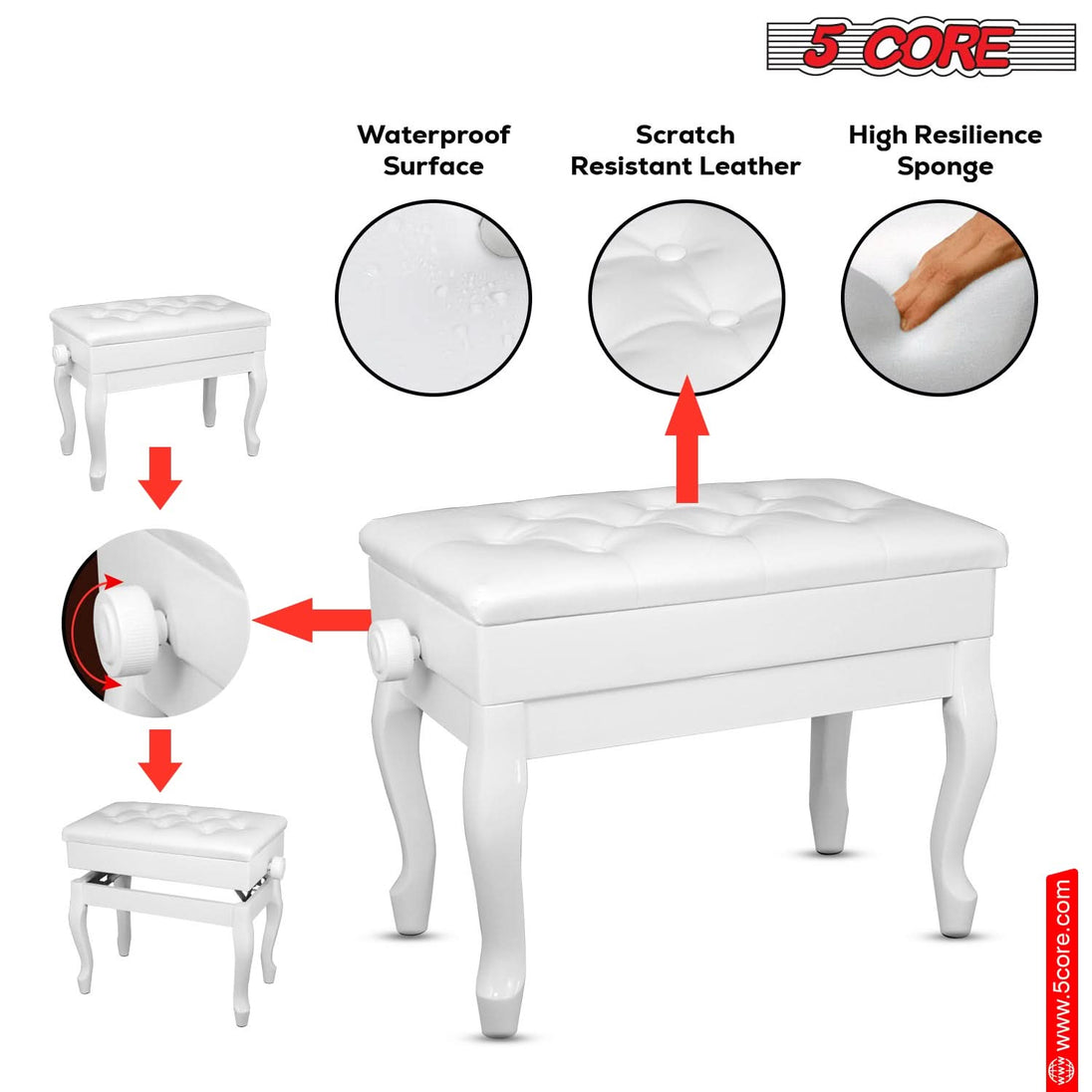 5 CORE

Waterproof Surface

Scratch Resistant Leather

High Resilience Sponge

www.5core.com