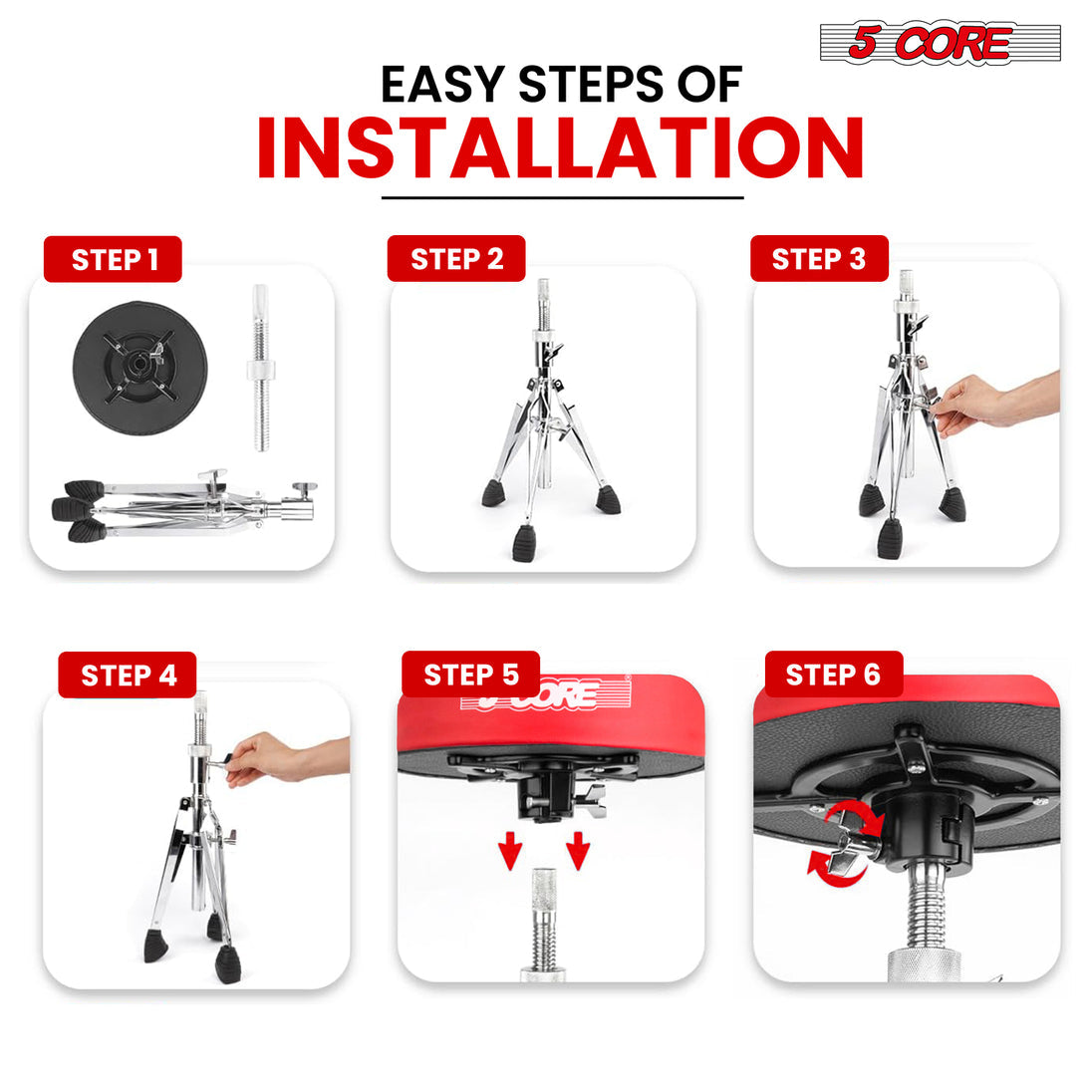 5 CORE

EASY STEPS OF
INSTALLATION

STEP 1

STEP 2

STEP 3

STEP 4

STEP 5

5 CORE

STEP 6