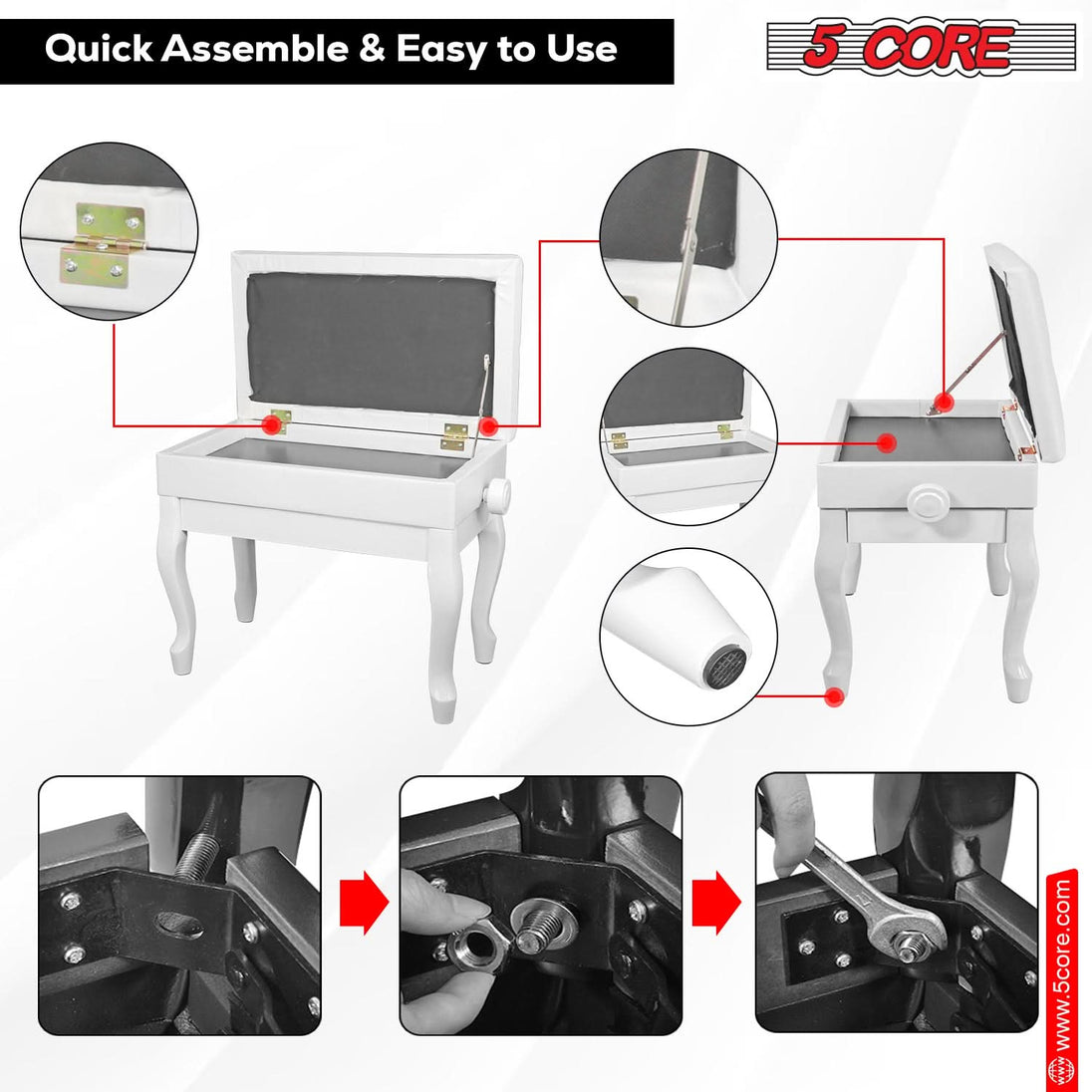 Quick Assemble & Easy to Use

5 CORE

www.5core.com