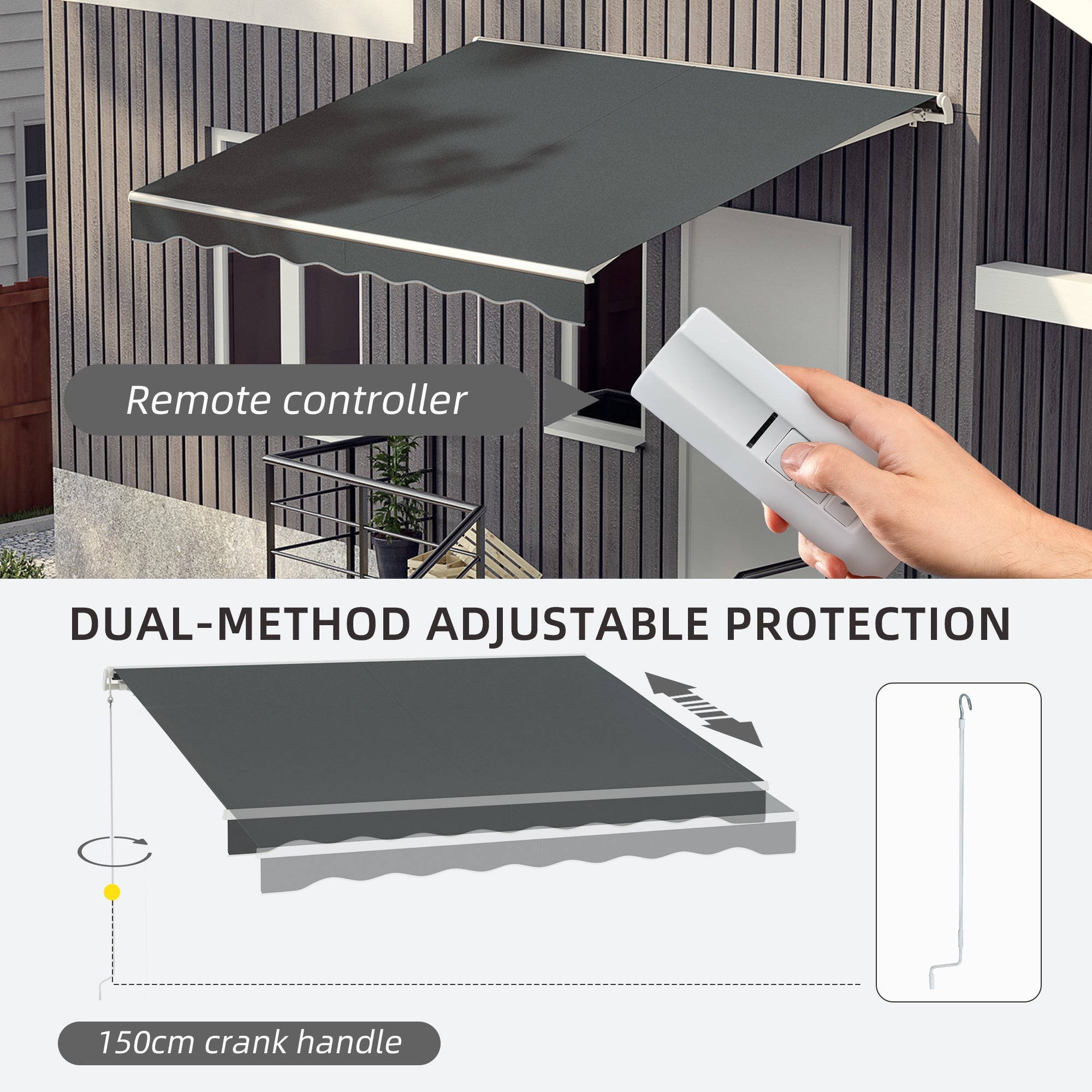 Remote controller

DUAL-METHOD ADJUSTABLE PROTECTION

150cm crank handle