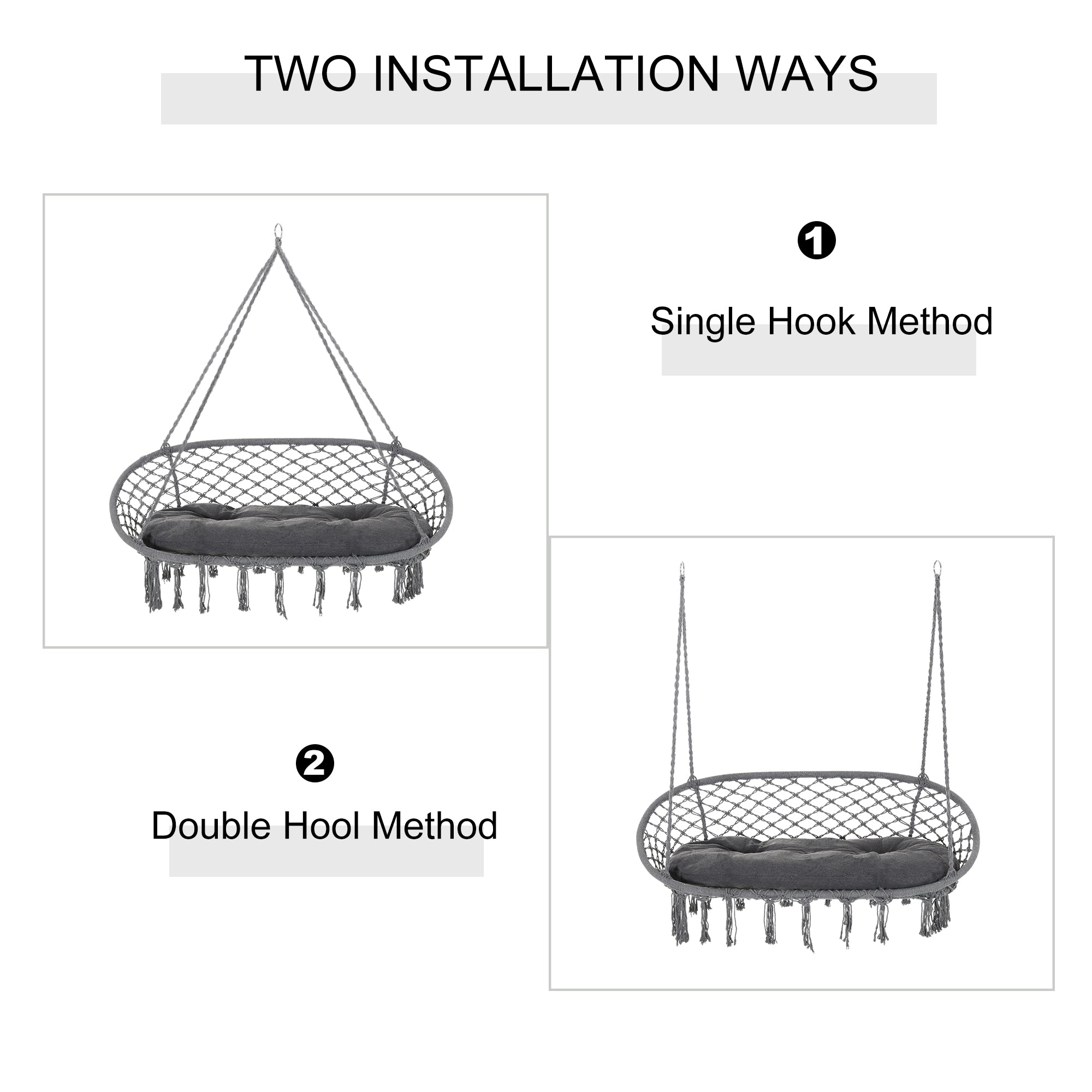 TWO INSTALLATION WAYS

1

Single Hook Method

2

Double Hool Method