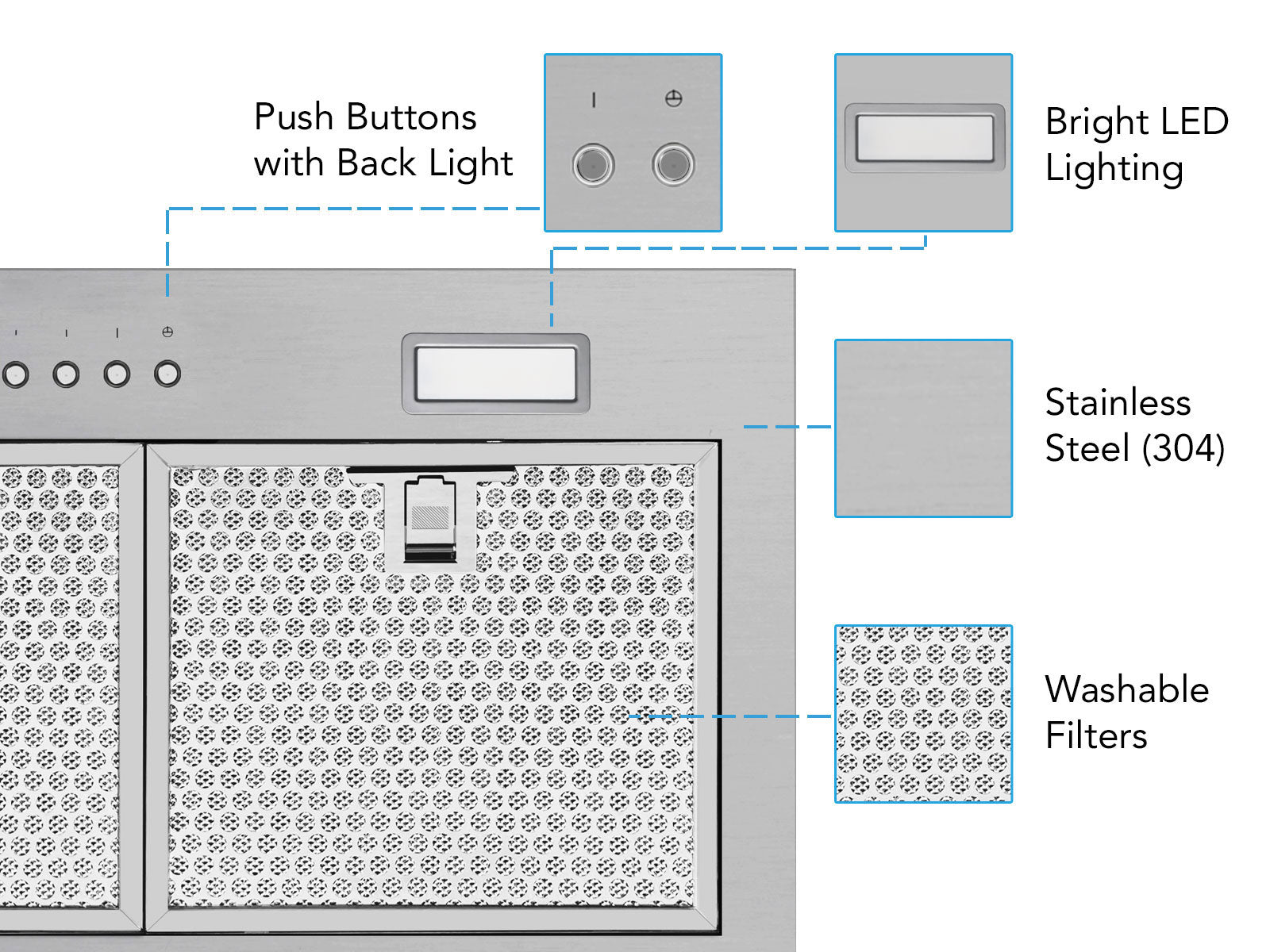 Push Buttons with Back Light

Bright LED Lighting

Stainless Steel (304)

Washable Filters