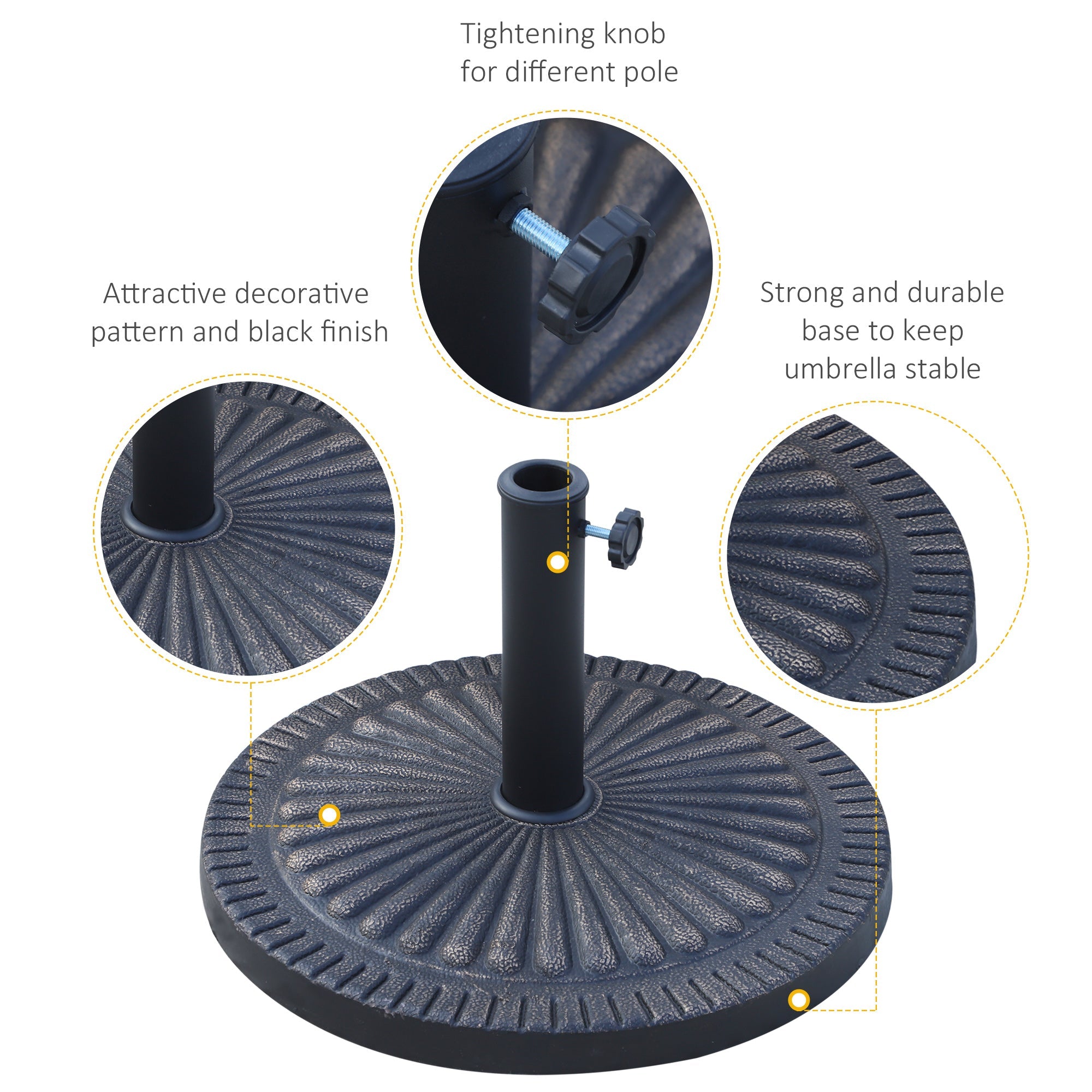 Tightening knob for different pole

Attractive decorative pattern and black finish

Strong and durable base to keep umbrella stable