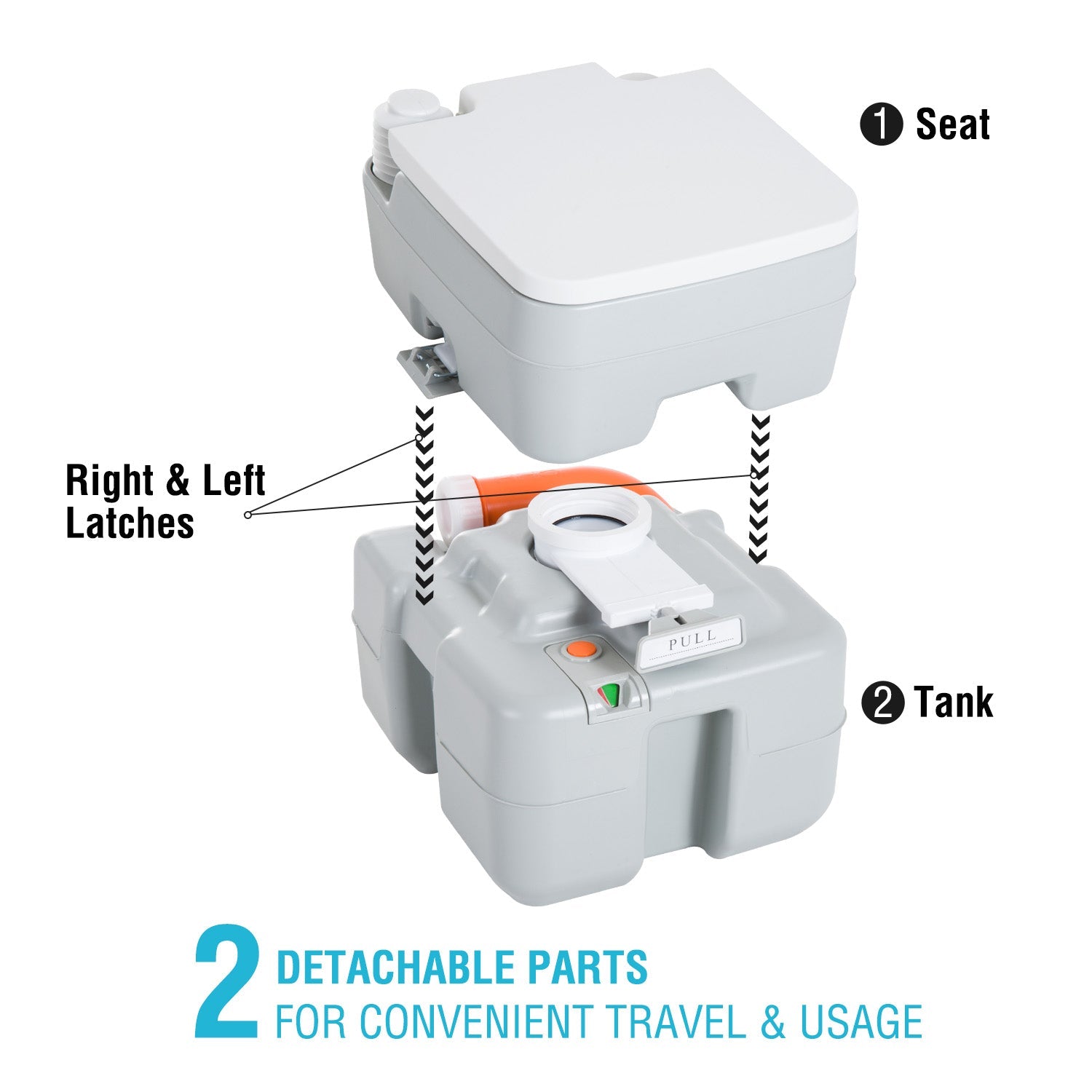 1 Seat

Right & Left Latches

PULL

2 Tank

2 DETACHABLE PARTS
FOR CONVENIENT TRAVEL & USAGE