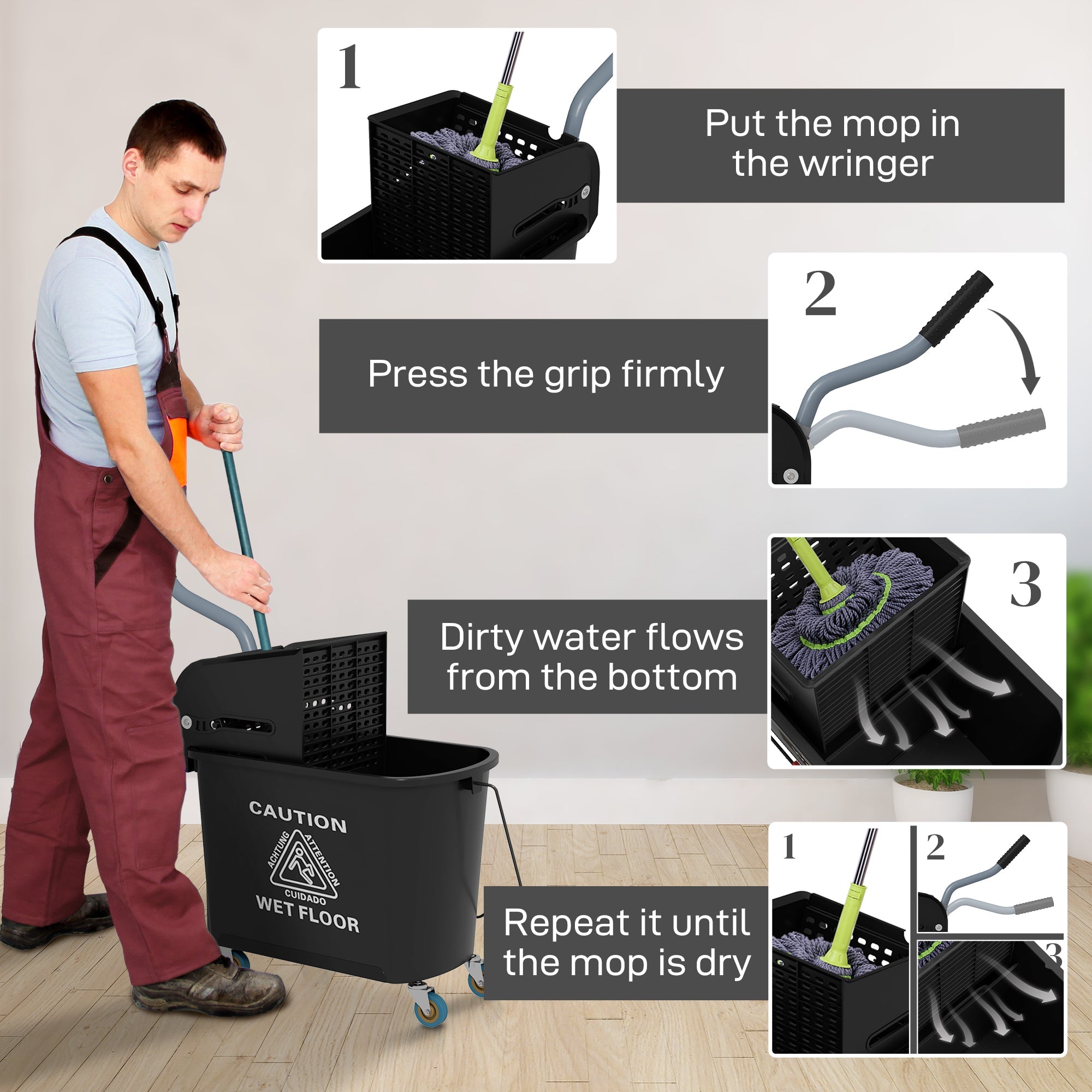 1

Put the mop in the wringer

2

Press the grip firmly

3

Dirty water flows from the bottom

CAUTION
ACHTUNG ATTENTION
CUIDADO
WET FLOOR

Repeat it until the mop is dry

1

2

3