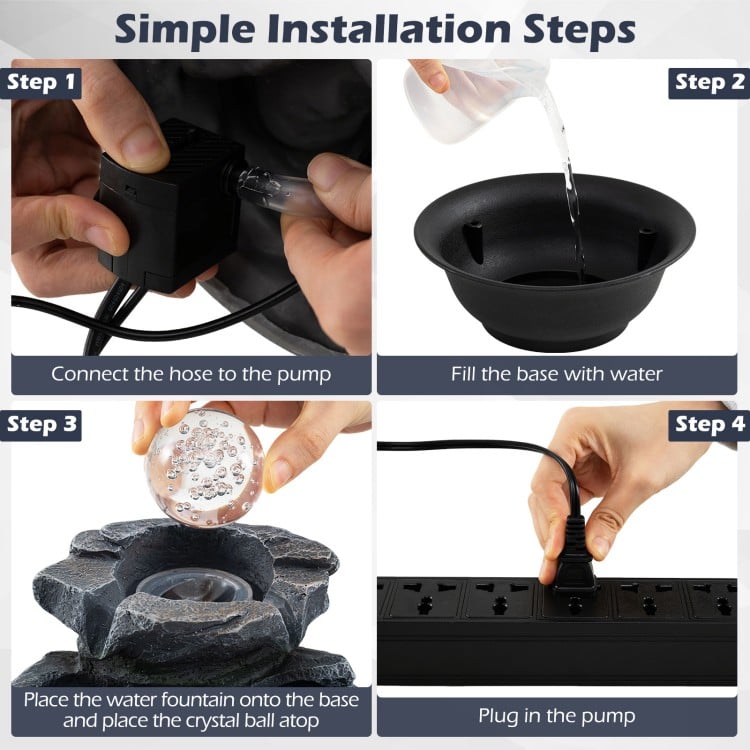 Simple Installation Steps

Step 1

Connect the hose to the pump

Step 2

Fill the base with water

Step 3

Place the water fountain onto the base and place the crystal ball atop

Step 4

Plug in the pump