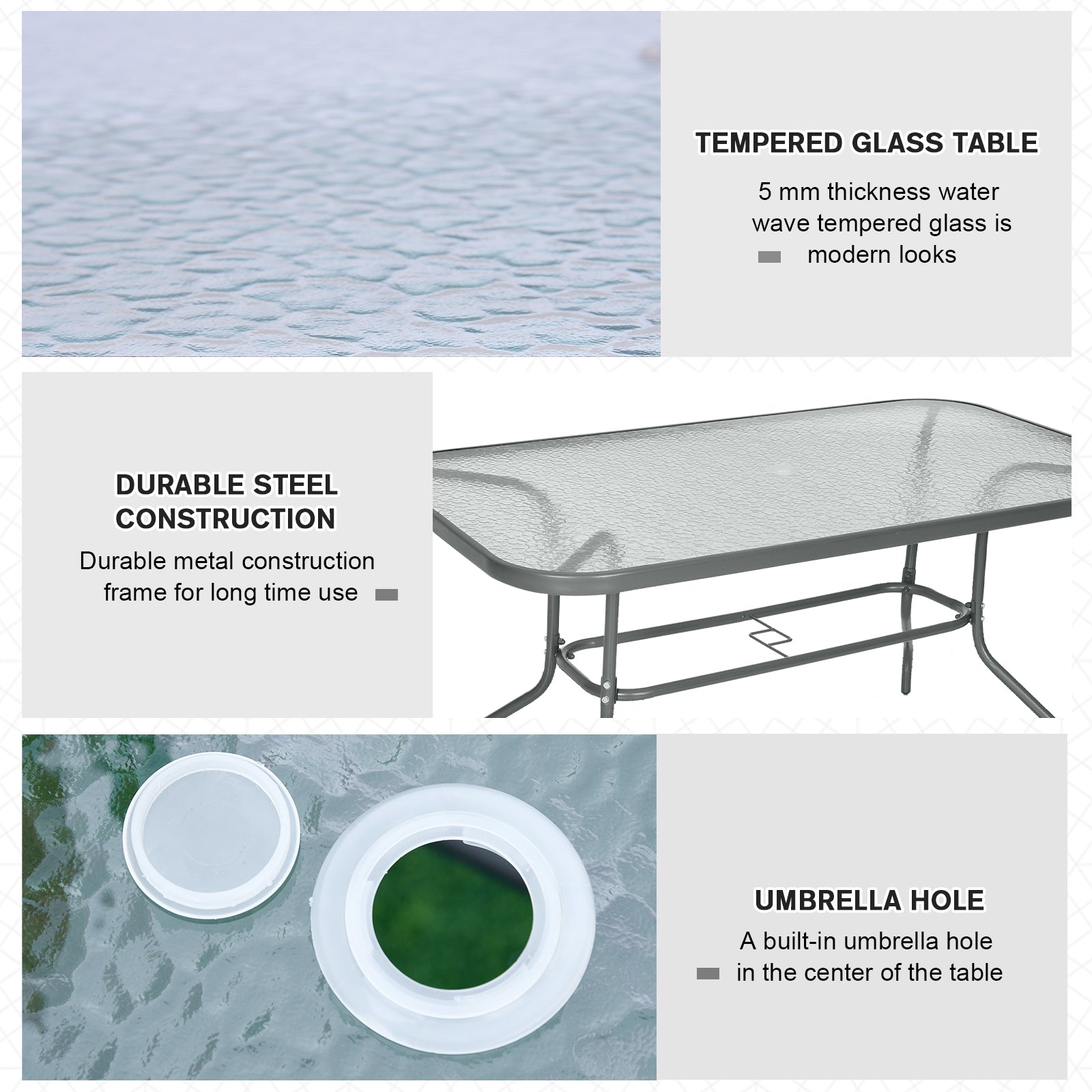 TEMPERED GLASS TABLE

5 mm thickness water wave tempered glass is modern looks

DURABLE STEEL CONSTRUCTION

Durable metal construction frame for long time use

UMBRELLA HOLE

A built-in umbrella hole in the center of the table