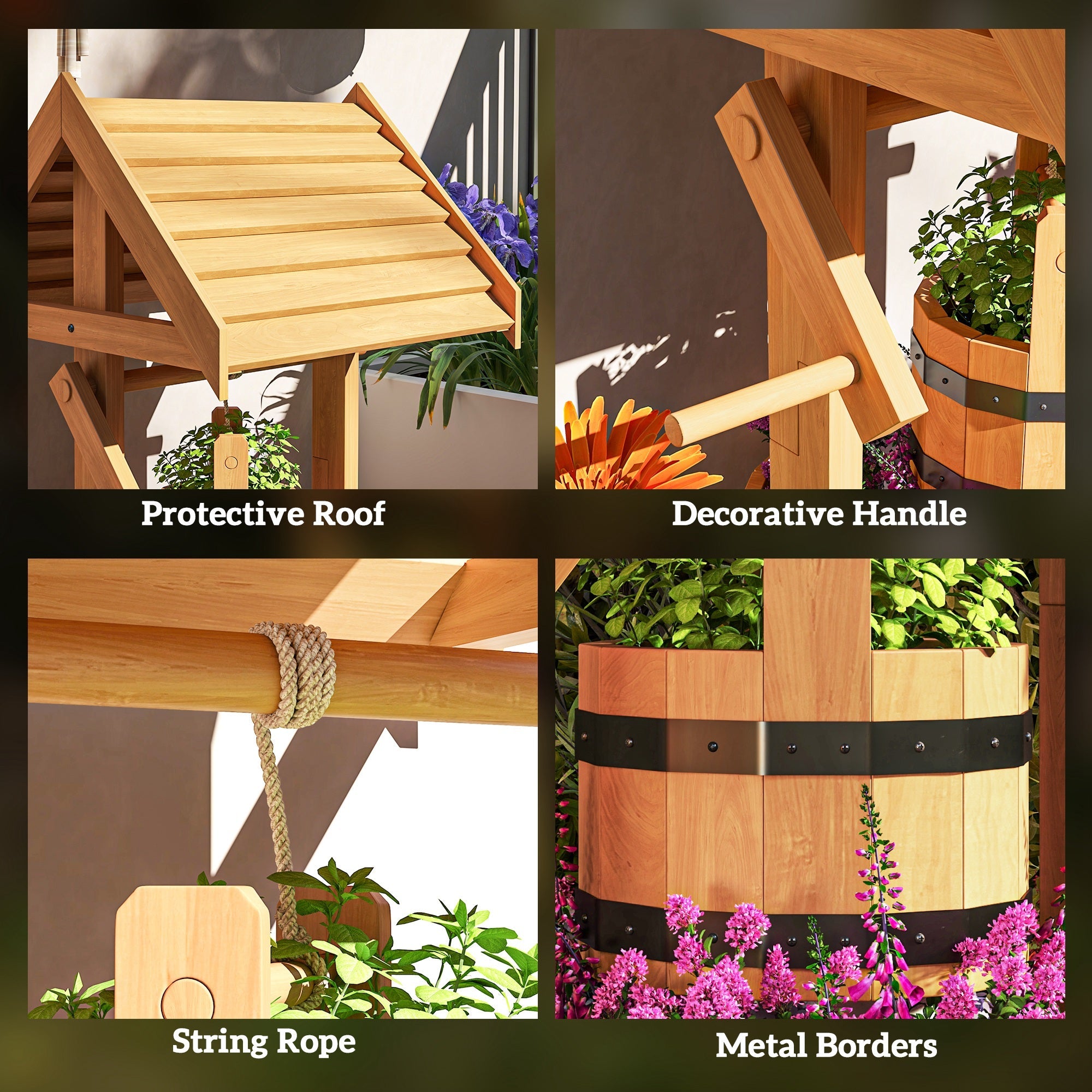 Protective Roof

Decorative Handle

String Rope

Metal Borders