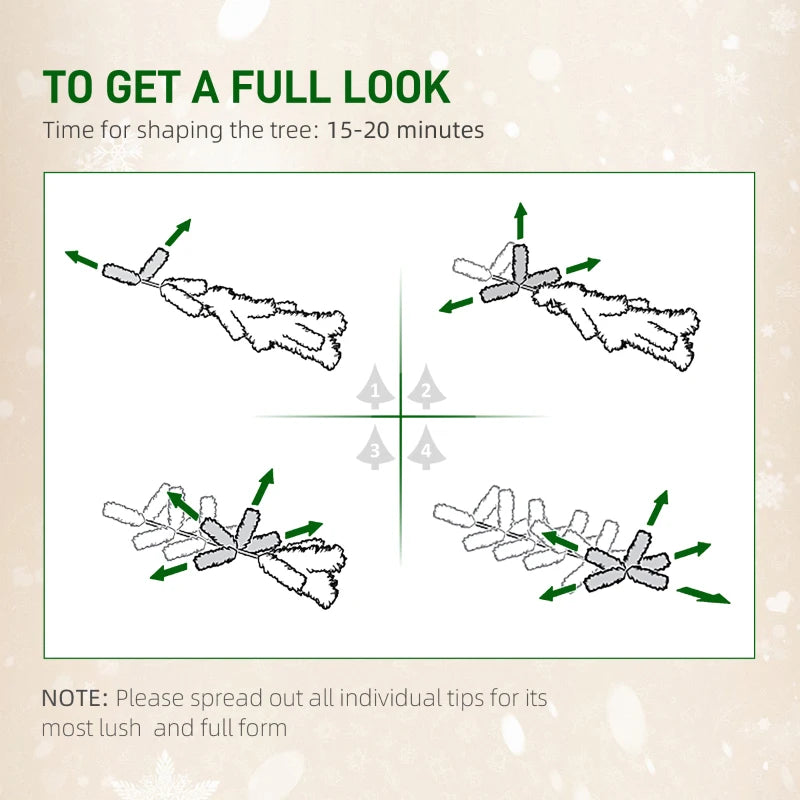 TO GET A FULL LOOK
Time for shaping the tree: 15-20 minutes

1
2
3
4

NOTE: Please spread out all individual tips for its most lush  and full form