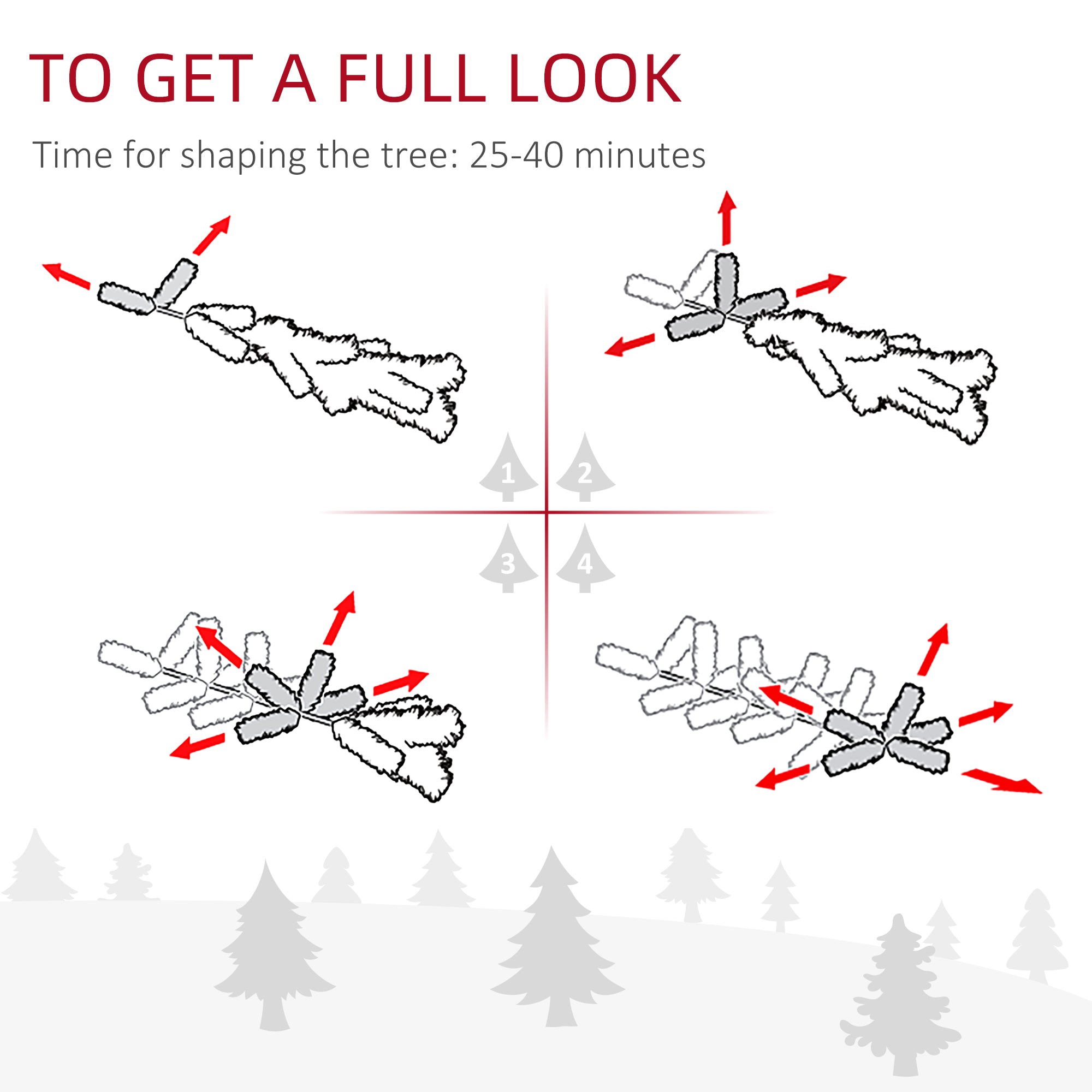 TO GET A FULL LOOK

Time for shaping the tree: 25-40 minutes

1
2
3
4