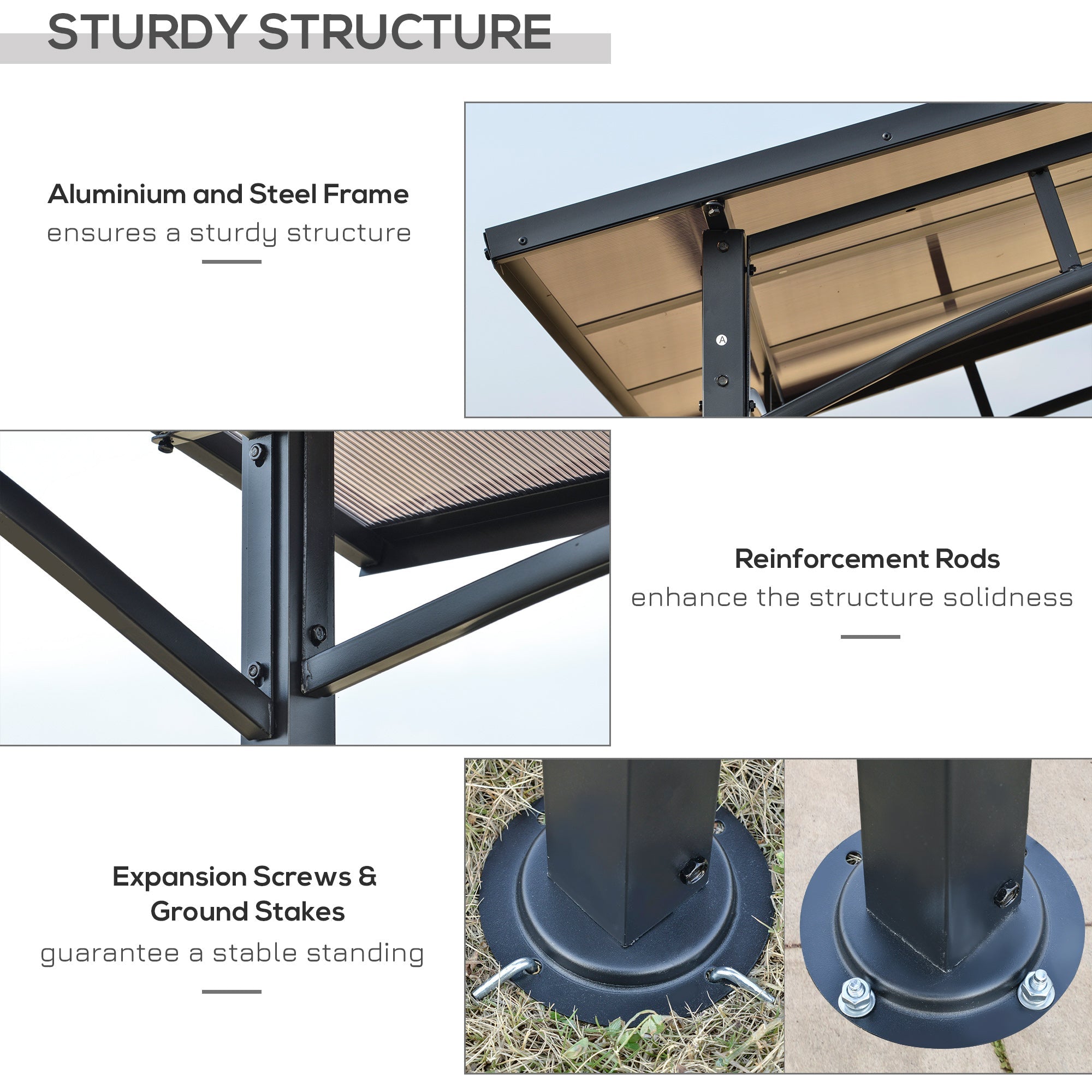 STURDY STRUCTURE

Aluminium and Steel Frame
ensures a sturdy structure

A

Reinforcement Rods
enhance the structure solidness

Expansion Screws & Ground Stakes
guarantee a stable standing