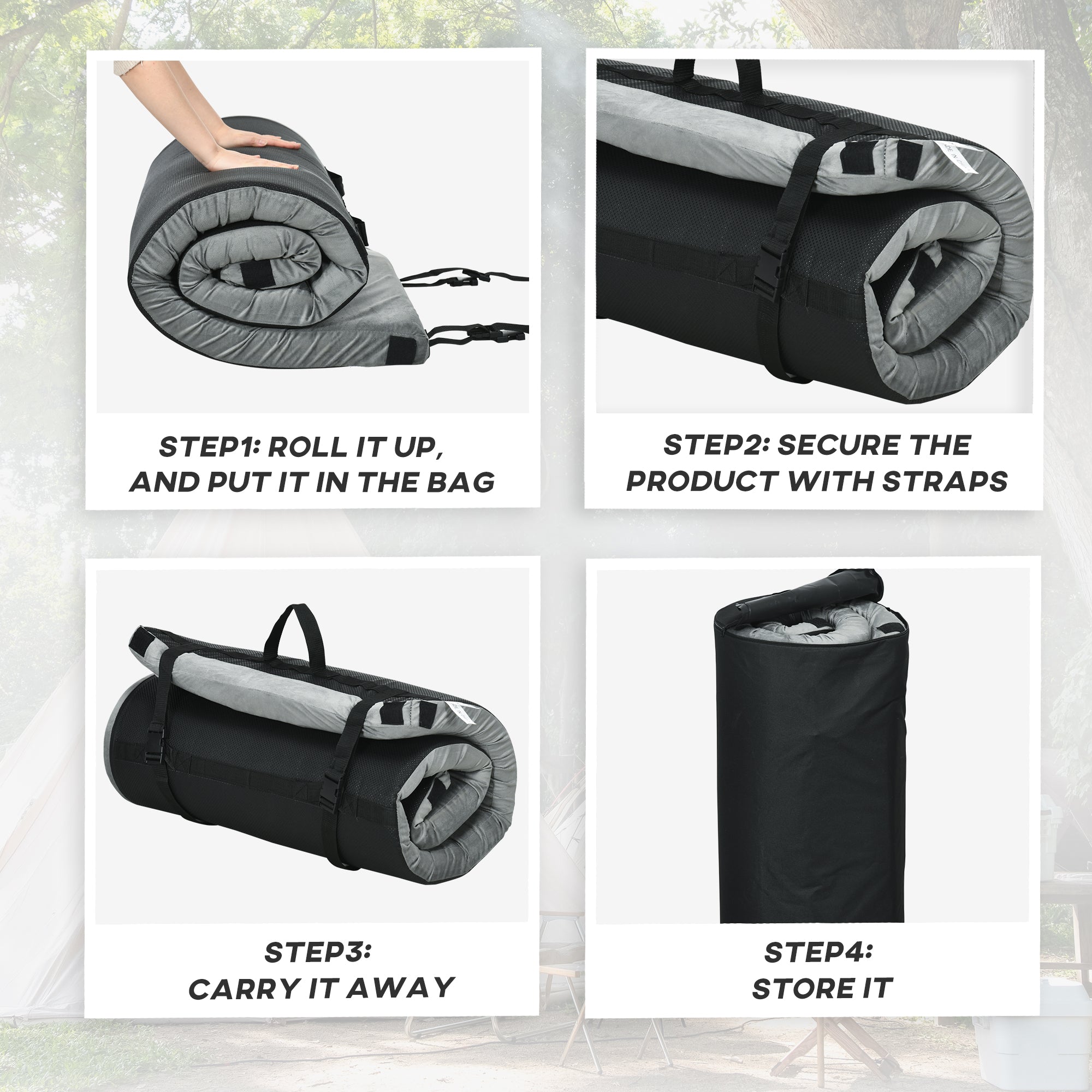 STEP1: ROLL IT UP, AND PUT IT IN THE BAG

STEP2: SECURE THE PRODUCT WITH STRAPS

STEP3: CARRY IT AWAY

STEP4: STORE IT