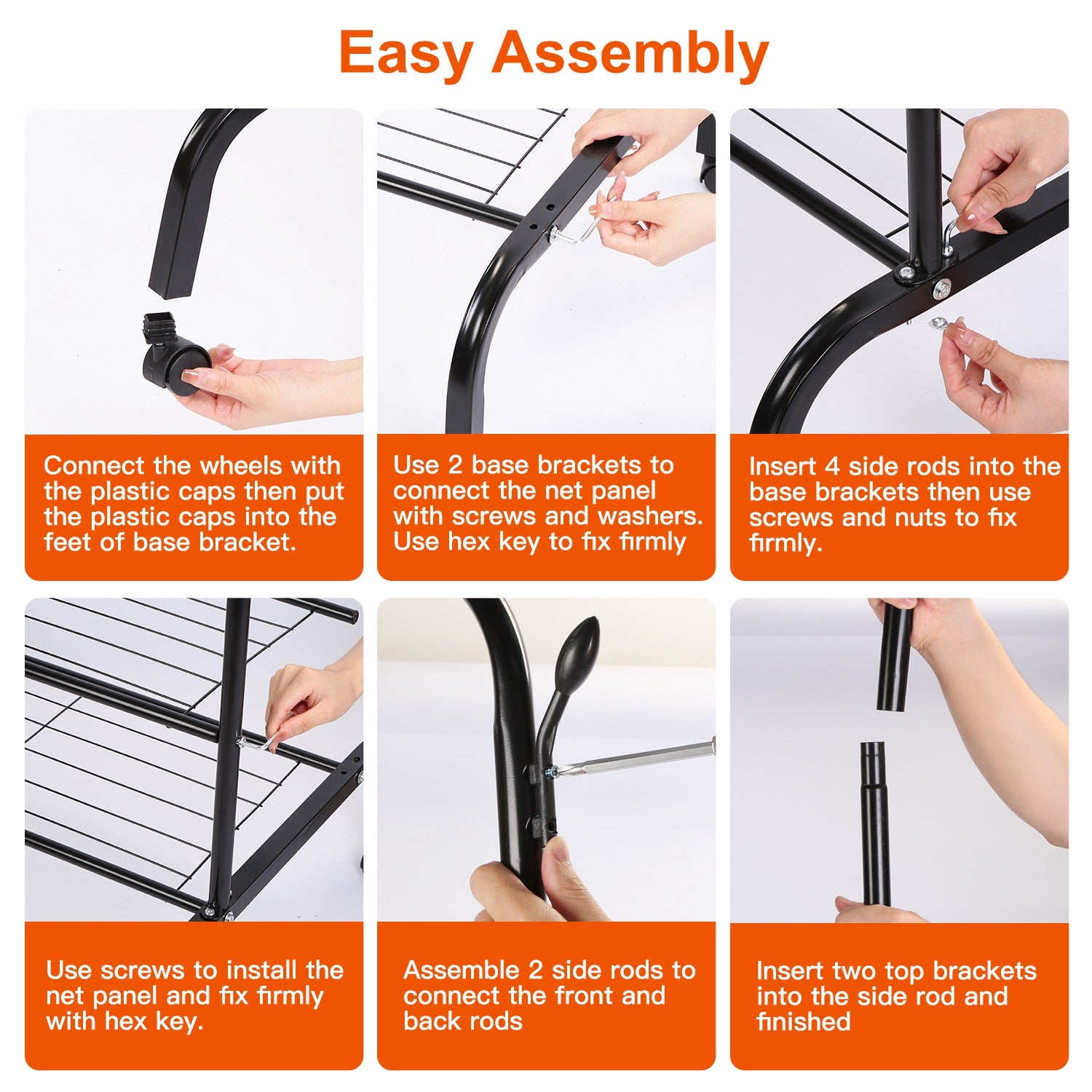 Easy Assembly

Connect the wheels with the plastic caps then put the plastic caps into the feet of base bracket.

Use 2 base brackets to connect the net panel with screws and washers. Use hex key to fix firmly

Insert 4 side rods into the base brackets then use screws and nuts to fix firmly.

Use screws to install the net panel and fix firmly with hex key.

Assemble 2 side rods to connect the front and back rods

Insert two top brackets into the side rod and finished