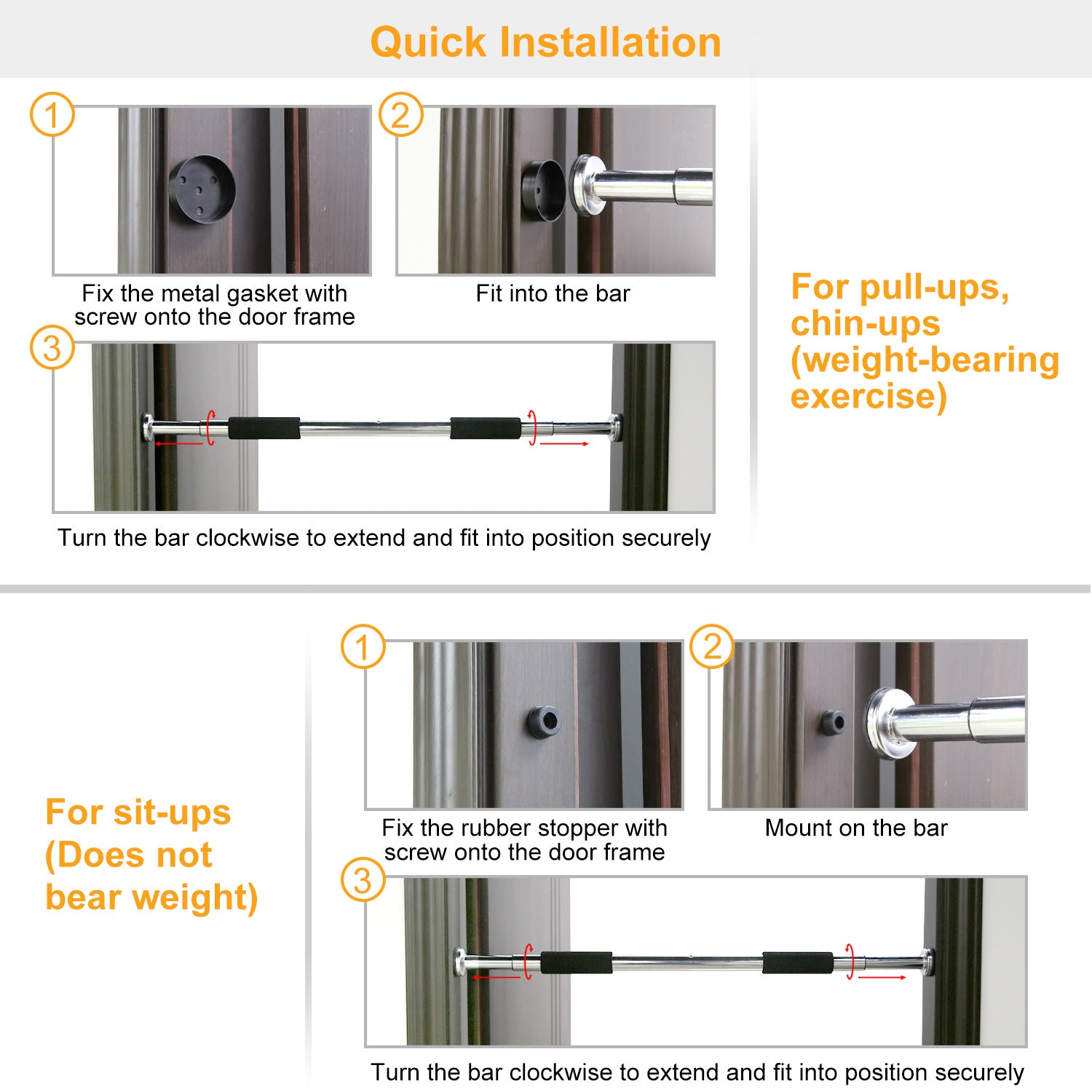 Quick Installation

1

Fix the metal gasket with screw onto the door frame

2

Fit into the bar

3

Turn the bar clockwise to extend and fit into position securely

For pull-ups, chin-ups (weight-bearing exercise)

For sit-ups (Does not bear weight)

1

Fix the rubber stopper with screw onto the door frame

2

Mount on the bar

3

Turn the bar clockwise to extend and fit into position securely