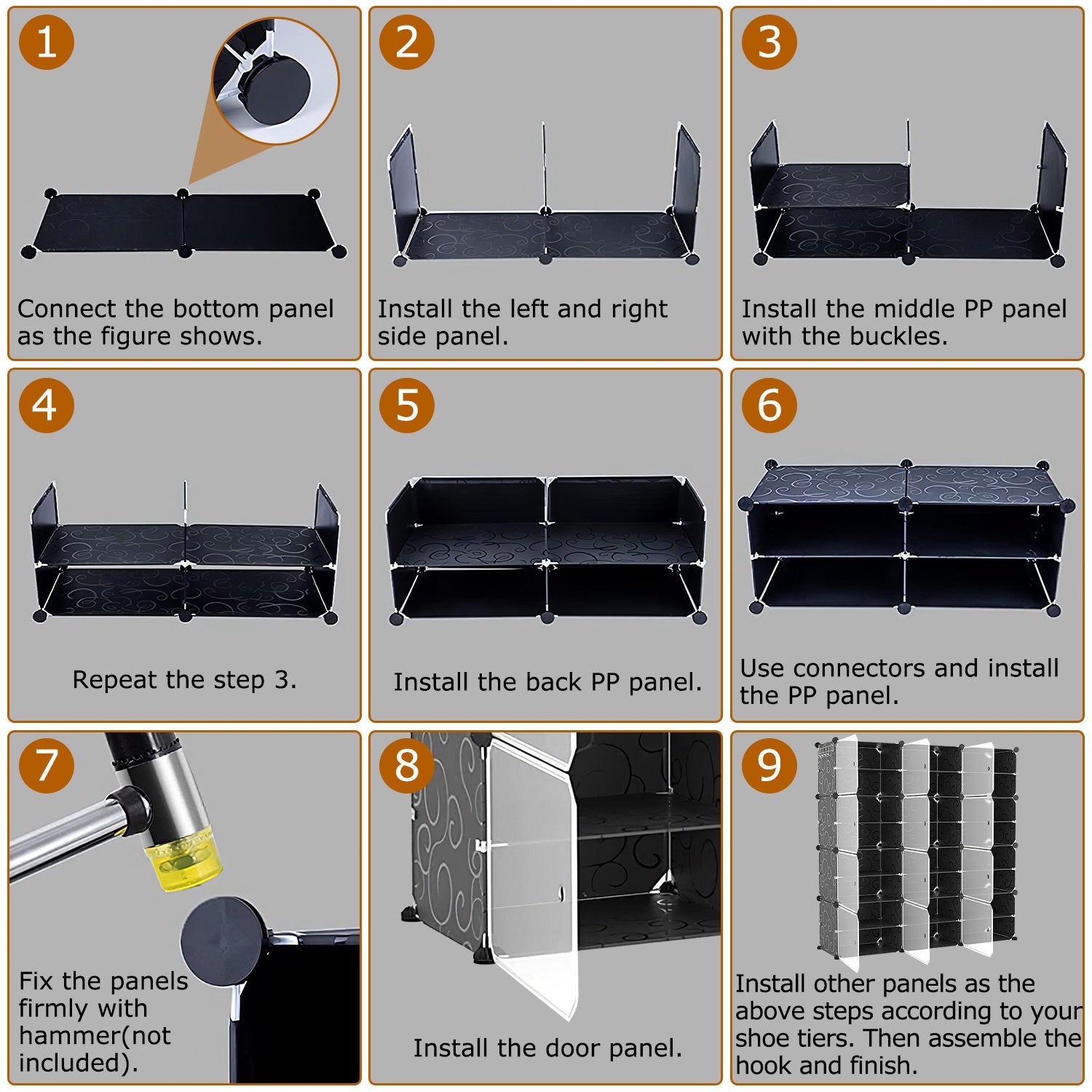 1

Connect the bottom panel as the figure shows.

2

Install the left and right side panel.

3

Install the middle PP panel with the buckles.

4

Repeat the step 3.

5

Install the back PP panel.

6

Use connectors and install the PP panel.

7

Fix the panels firmly with hammer(not included).

8

Install the door panel.

9

Install other panels as the above steps according to your shoe tiers. Then assemble the hook and finish.