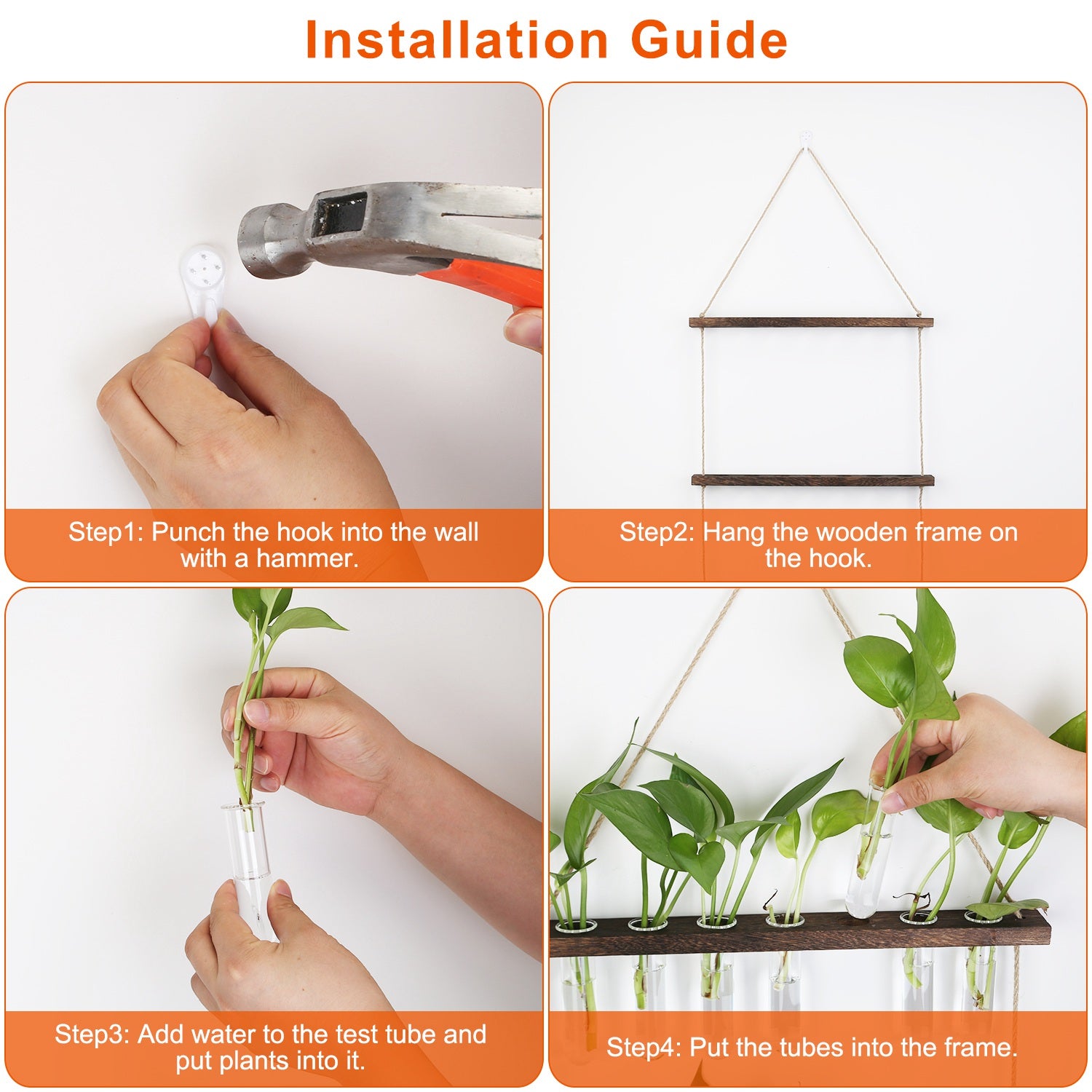 Installation Guide

Step1: Punch the hook into the wall with a hammer.

Step2: Hang the wooden frame on the hook.

Step3: Add water to the test tube and put plants into it.

Step4: Put the tubes into the frame.