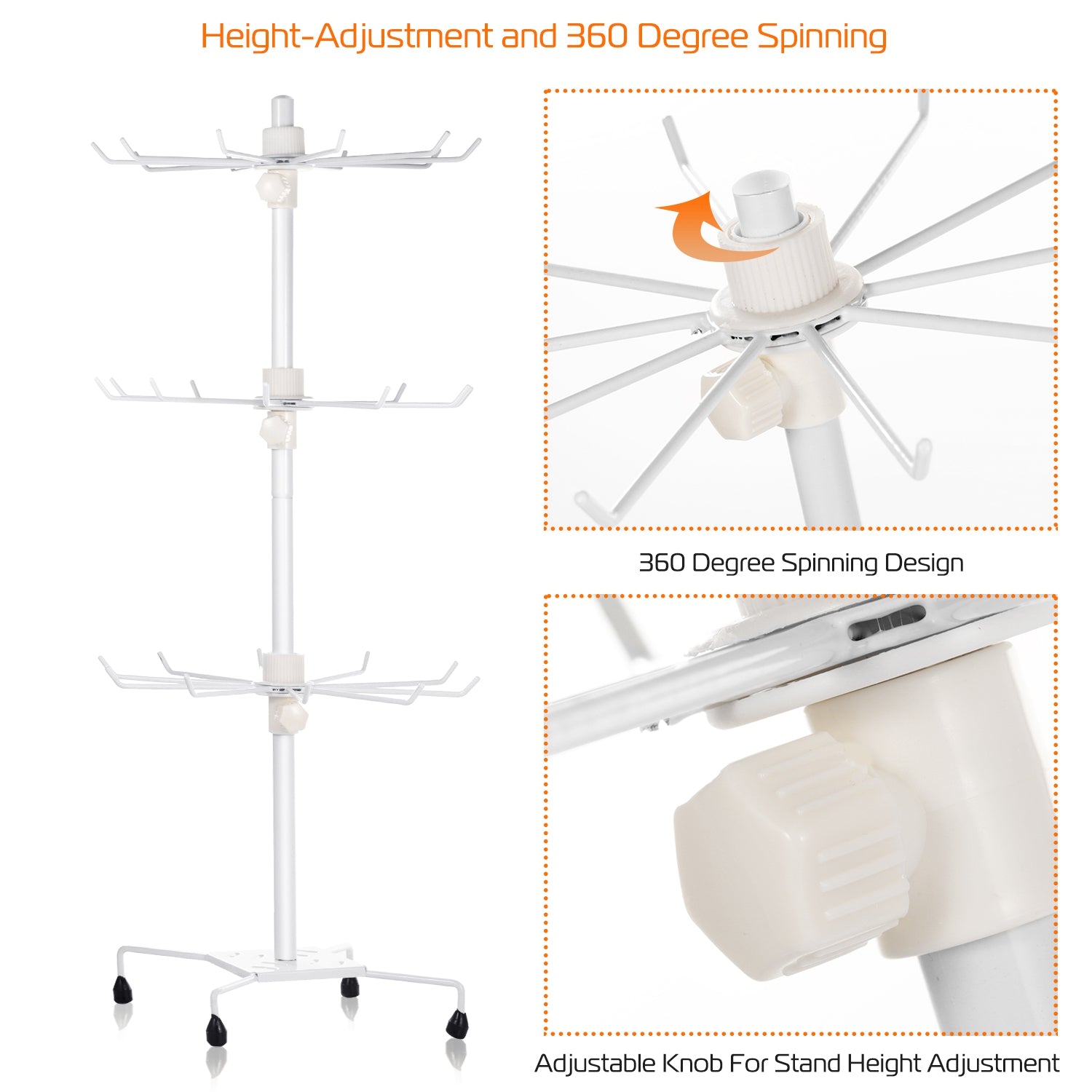 Height-Adjustment and 360 Degree Spinning

360 Degree Spinning Design

Adjustable Knob For Stand Height Adjustment