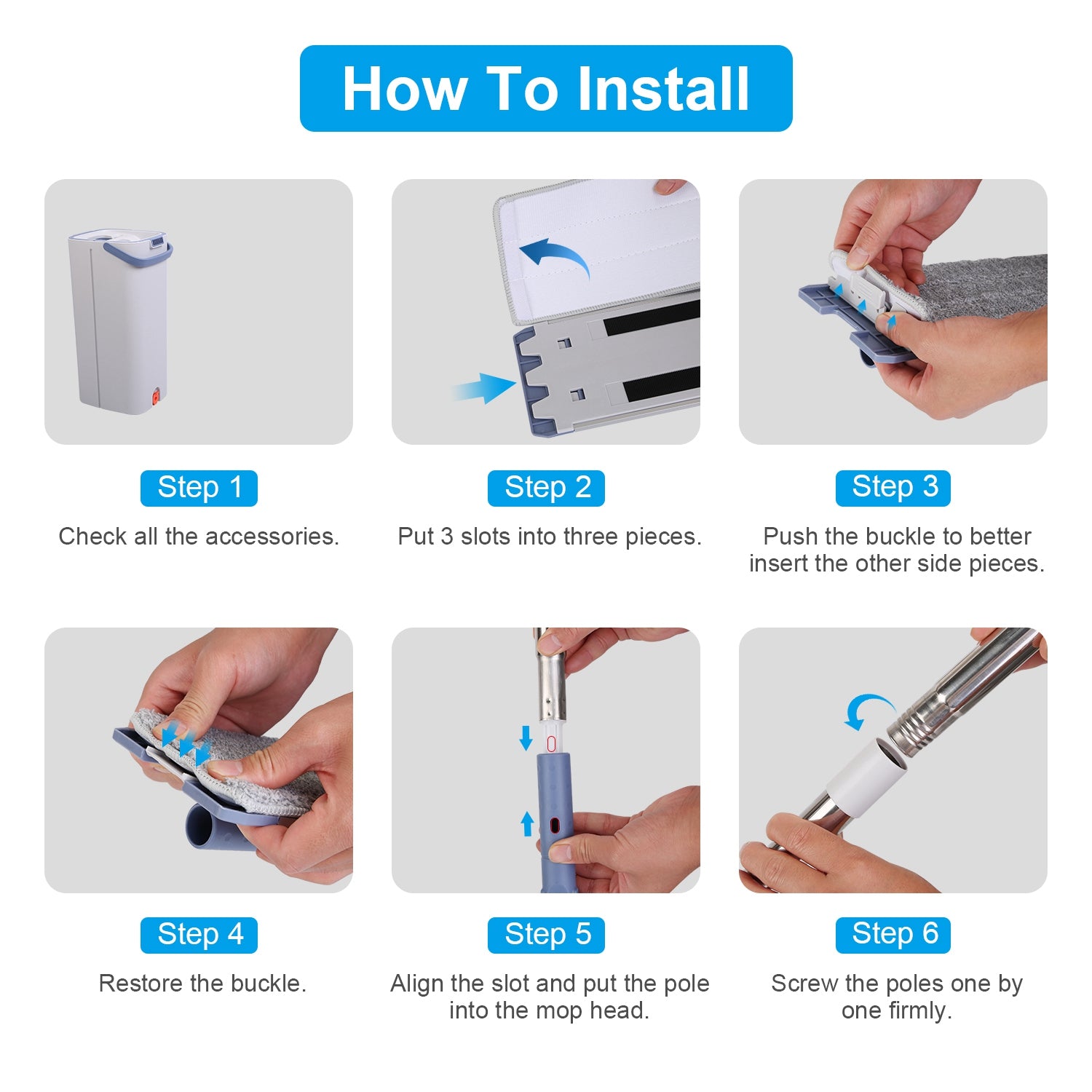 How To Install

Step 1

Check all the accessories.

Step 2

Put 3 slots into three pieces.

Step 3

Push the buckle to better insert the other side pieces.

Step 4

Restore the buckle.

Step 5

Align the slot and put the pole into the mop head.

Step 6

Screw the poles one by one firmly.