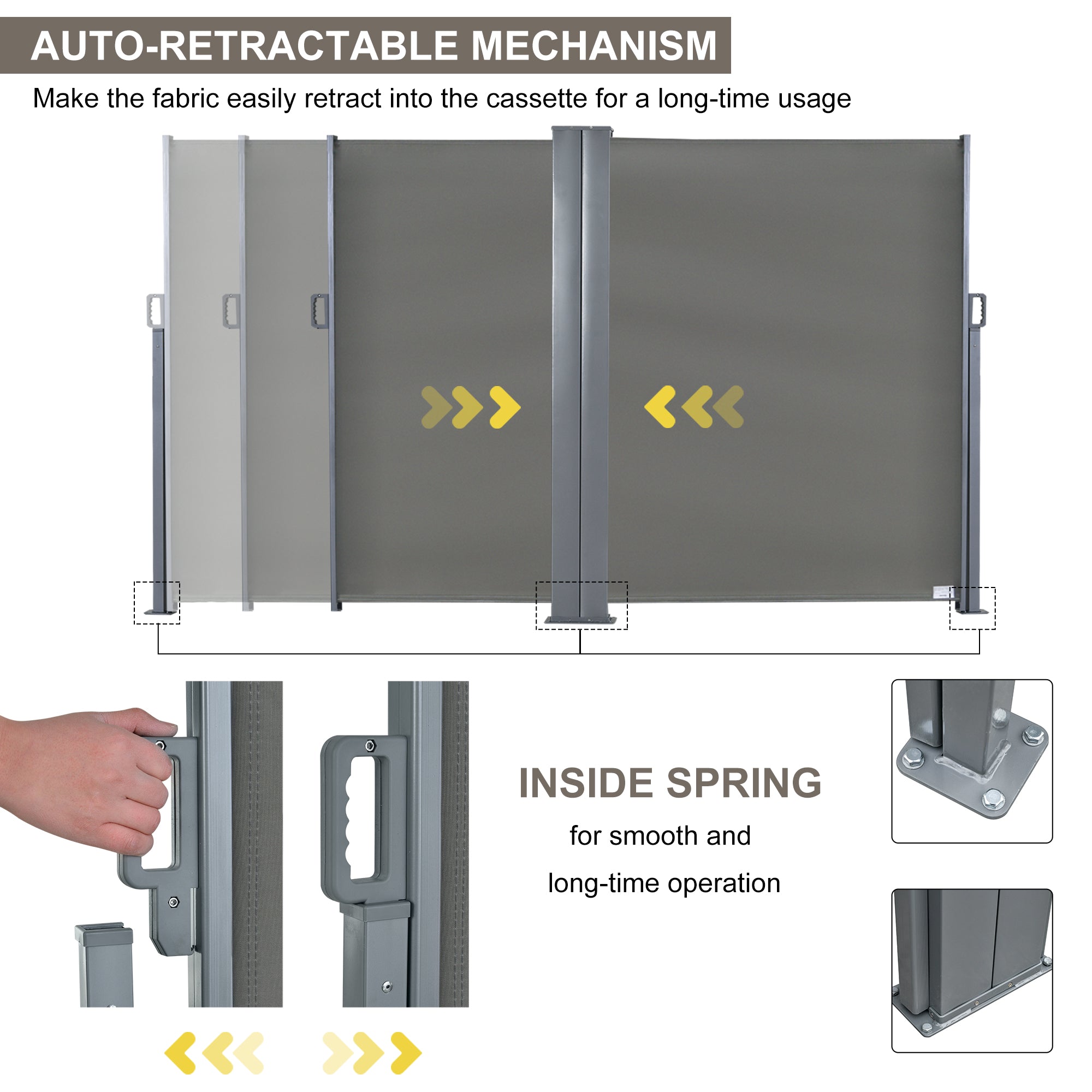 AUTO-RETRACTABLE MECHANISM

Make the fabric easily retract into the cassette for a long-time usage

INSIDE SPRING

for smooth and

long-time operation