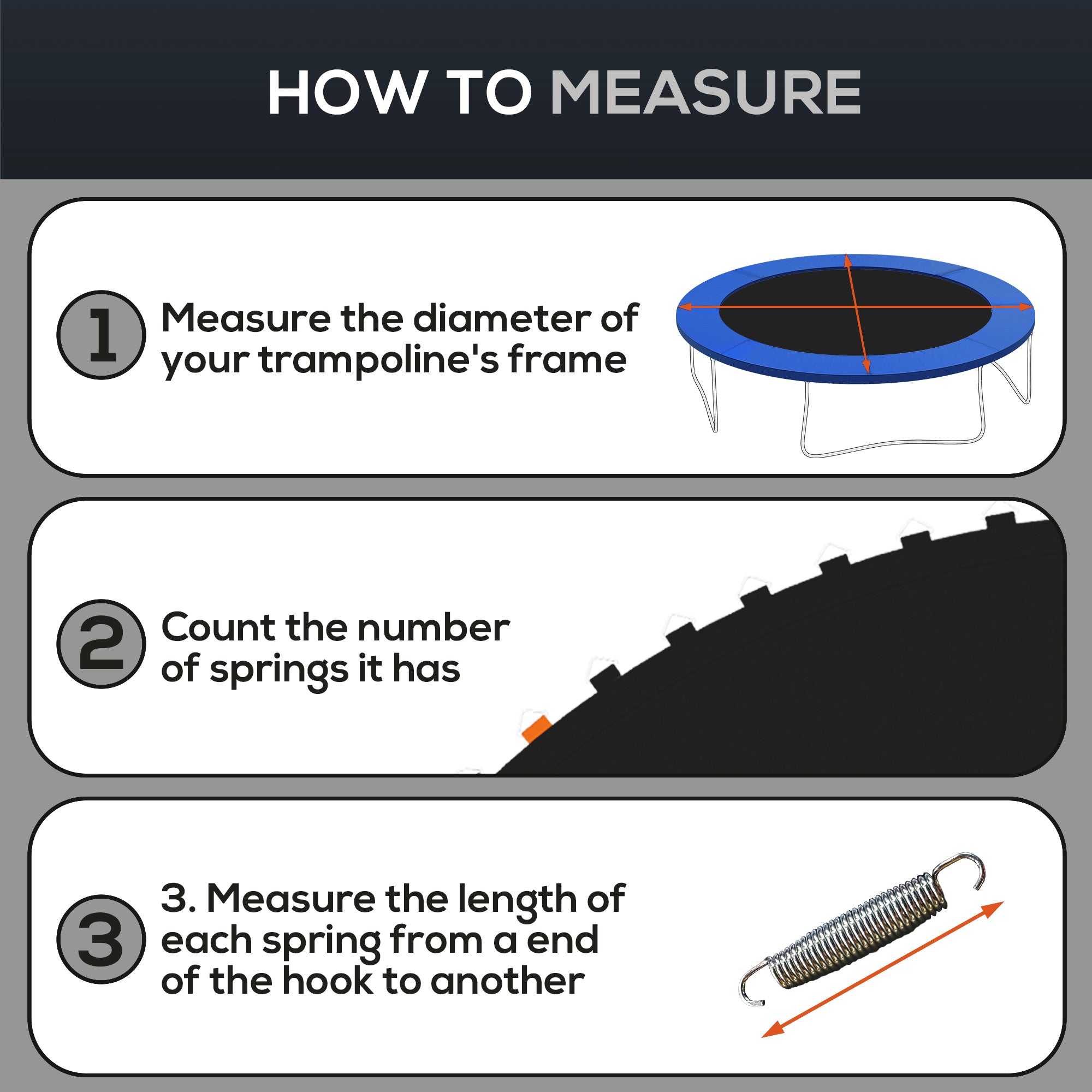 HOW TO MEASURE

1 Measure the diameter of your trampoline's frame

2 Count the number of springs it has

3 3. Measure the length of each spring from a end of the hook to another