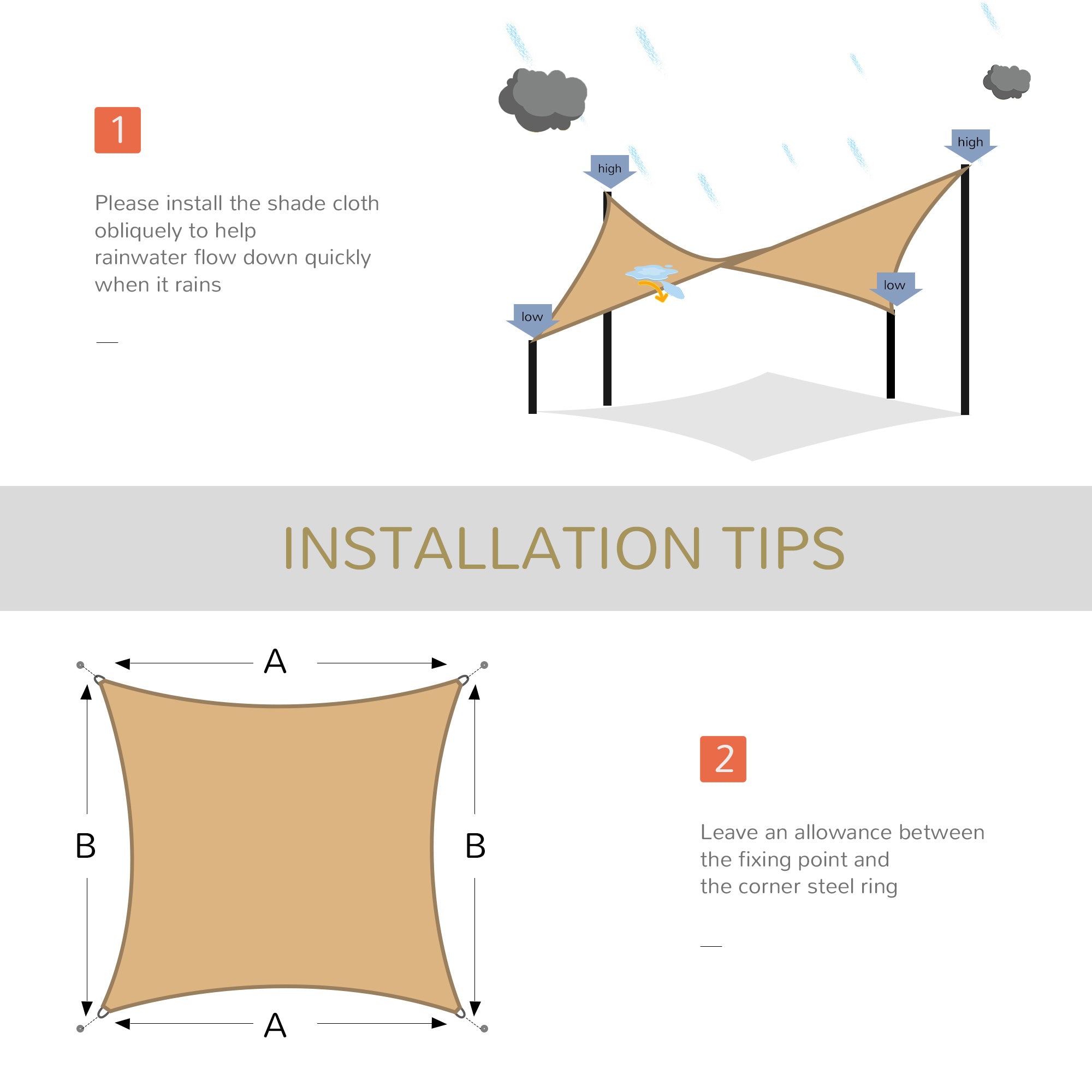 1

Please install the shade cloth obliquely to help rainwater flow down quickly when it rains

high

high

low

low

INSTALLATION TIPS

A

B

B

A

2

Leave an allowance between the fixing point and the corner steel ring