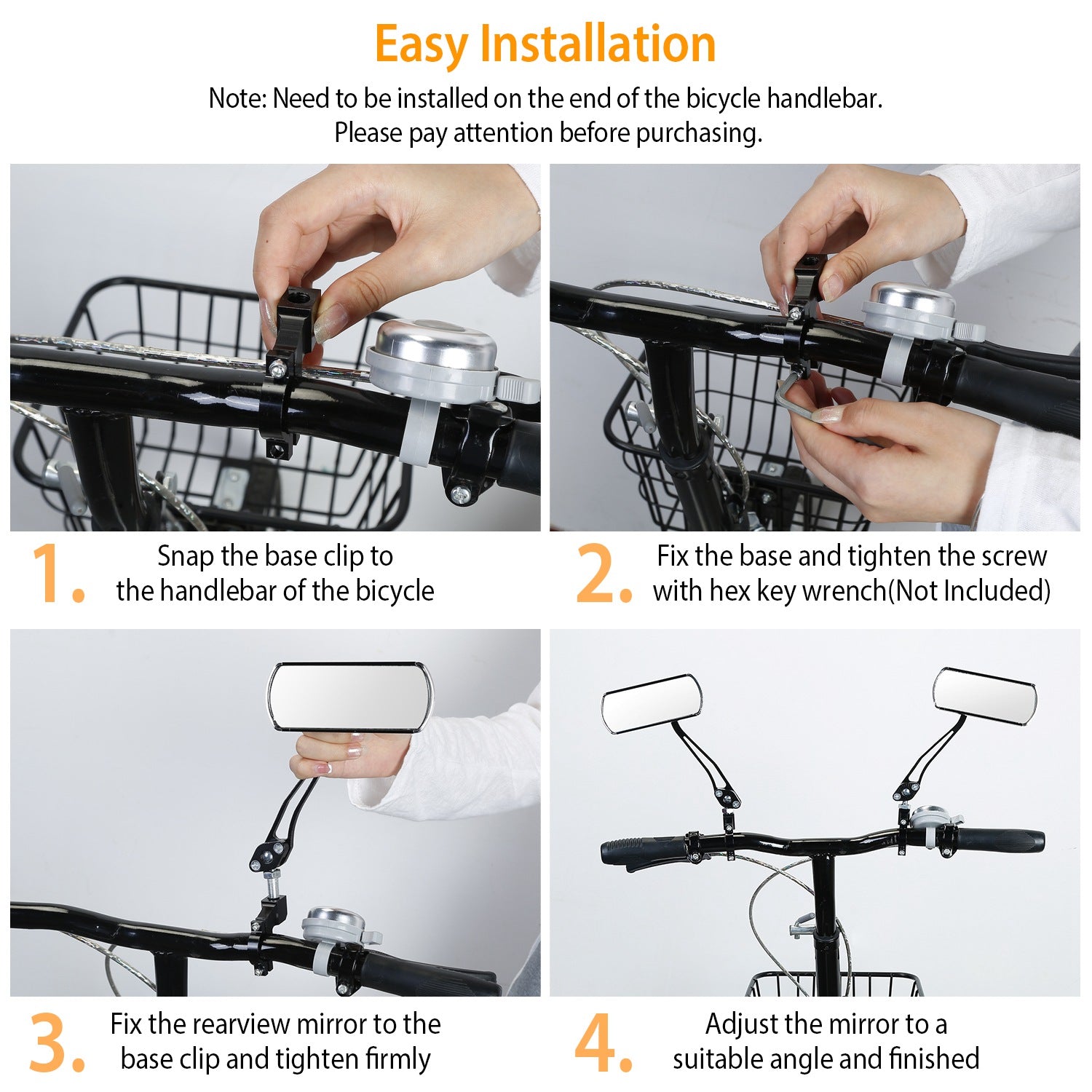 Easy Installation

Note: Need to be installed on the end of the bicycle handlebar. Please pay attention before purchasing.

1. Snap the base clip to the handlebar of the bicycle

2. Fix the base and tighten the screw with hex key wrench(Not Included)

3. Fix the rearview mirror to the base clip and tighten firmly

4. Adjust the mirror to a suitable angle and finished