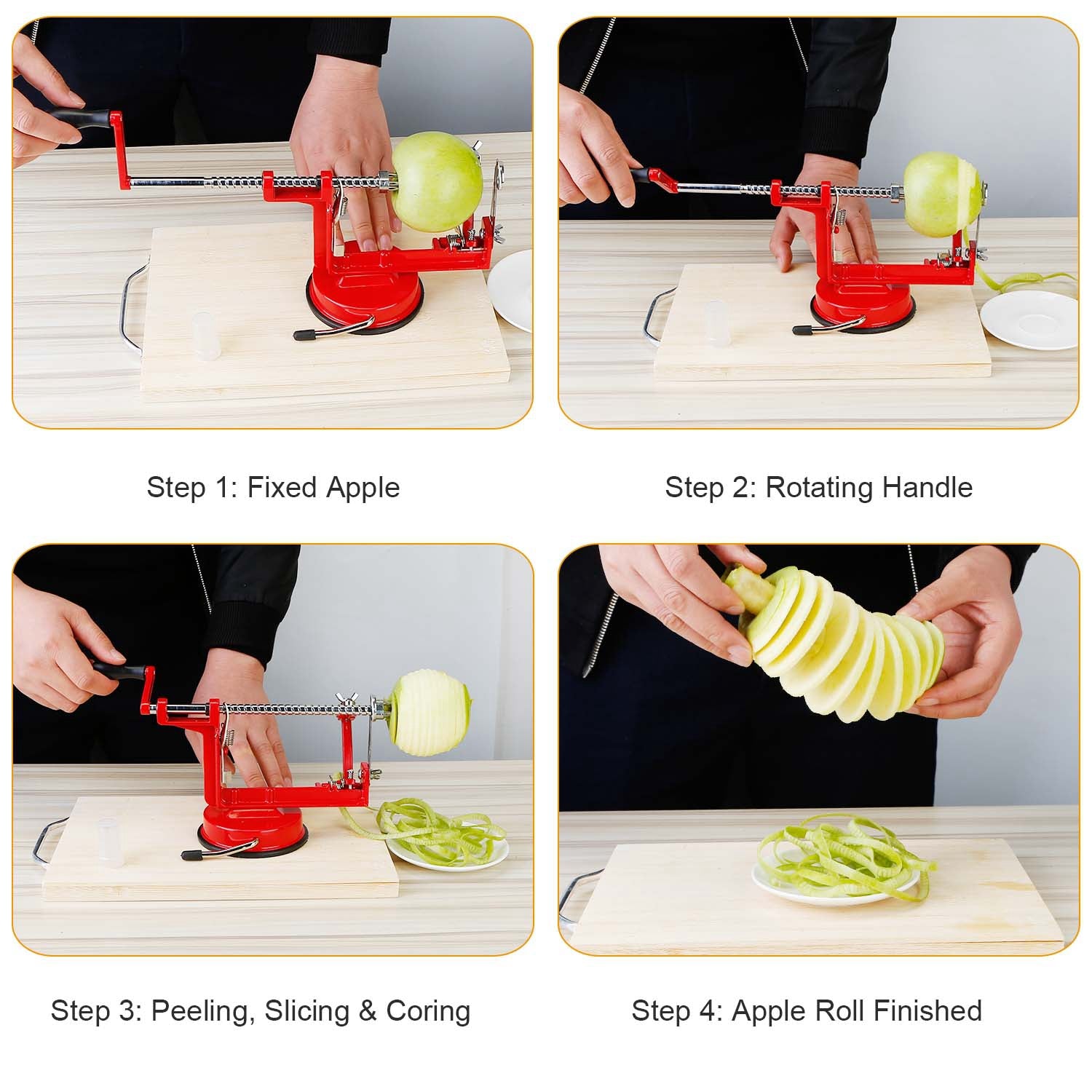 Step 1: Fixed Apple

Step 2: Rotating Handle

Step 3: Peeling, Slicing & Coring

Step 4: Apple Roll Finished