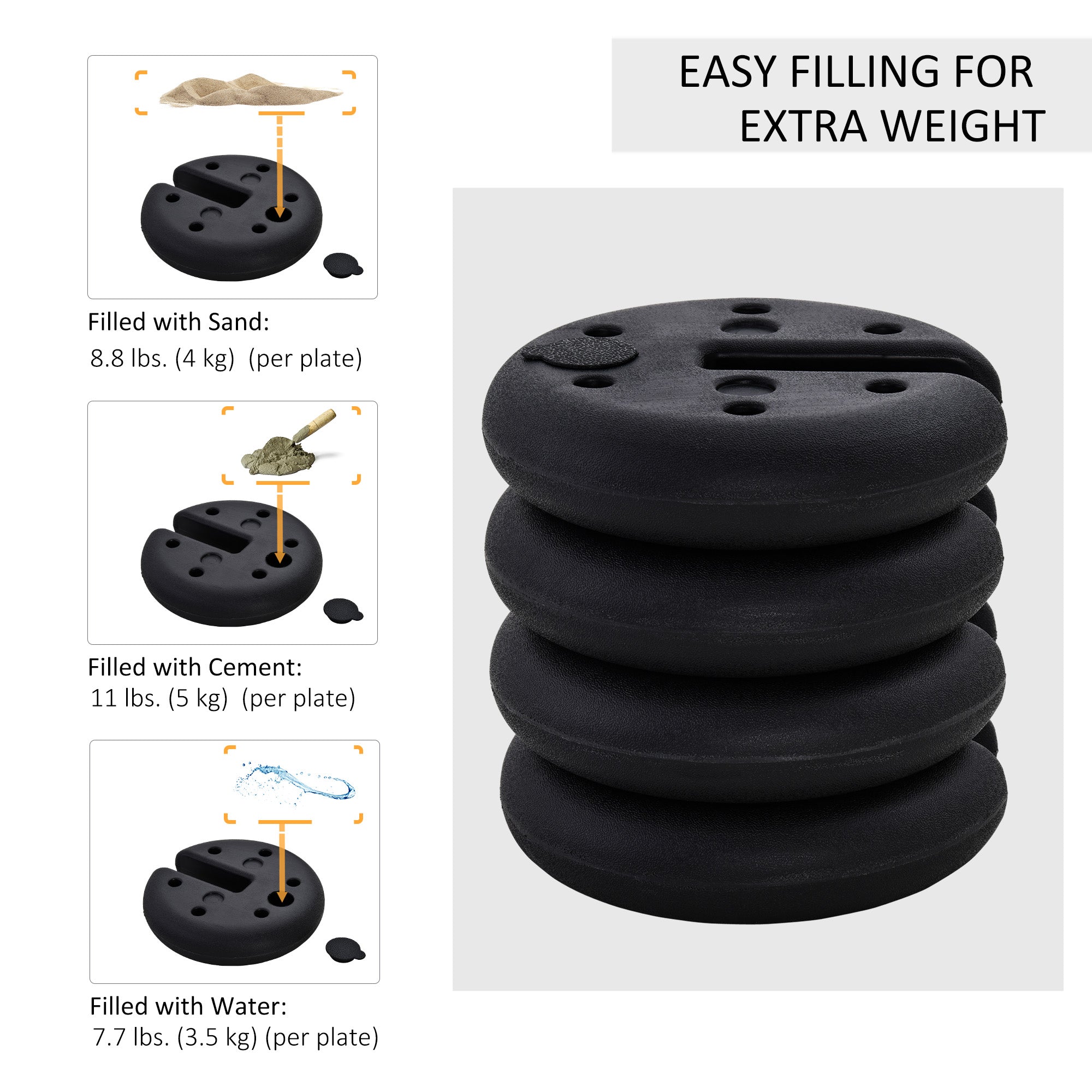 EASY FILLING FOR EXTRA WEIGHT

Filled with Sand:
8.8 lbs. (4 kg) (per plate)

Filled with Cement:
11 lbs. (5 kg) (per plate)

Filled with Water:
7.7 lbs. (3.5 kg) (per plate)