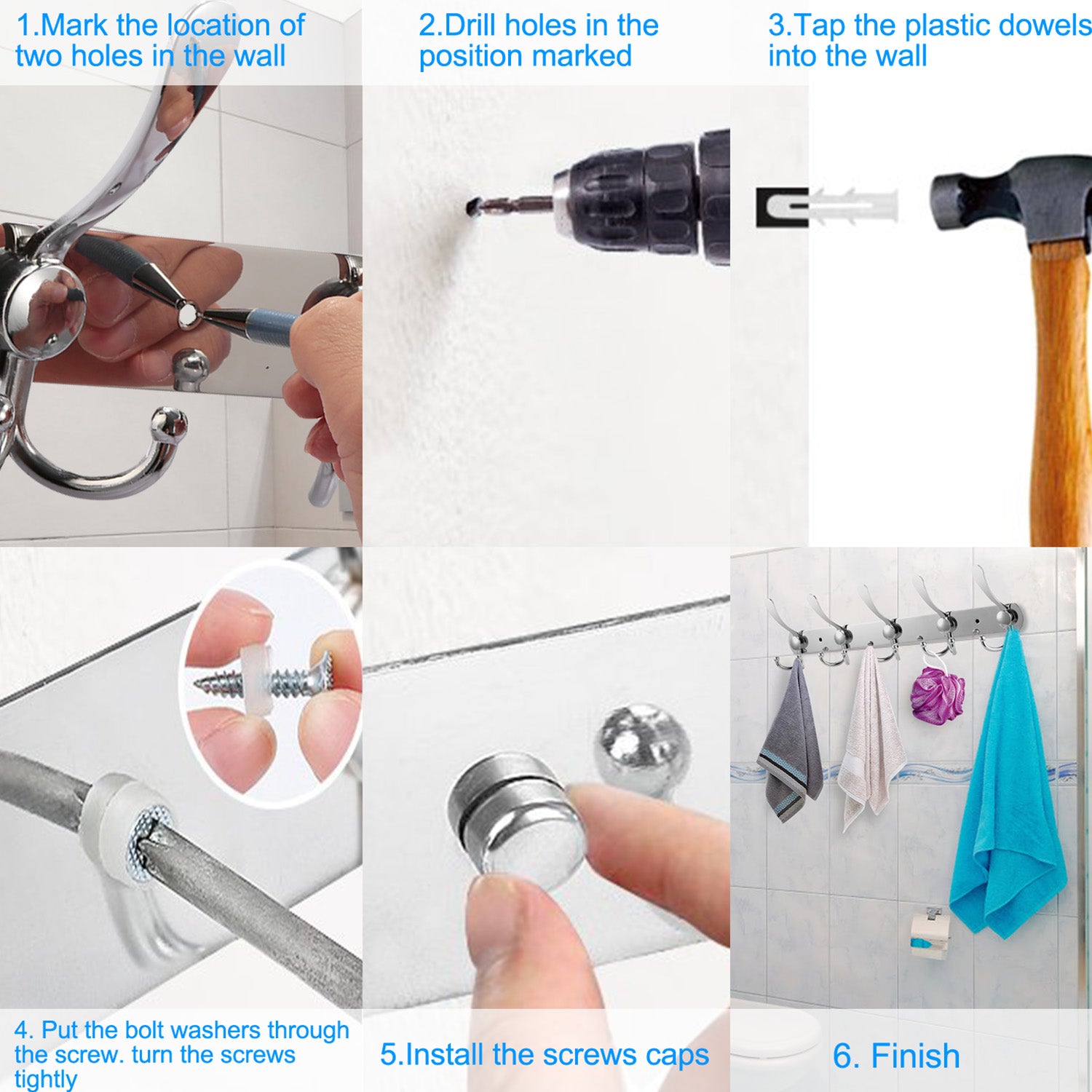 1.Mark the location of two holes in the wall

2.Drill holes in the position marked

3.Tap the plastic dowels into the wall

4. Put the bolt washers through the screw. turn the screws tightly

5.Install the screws caps

6. Finish