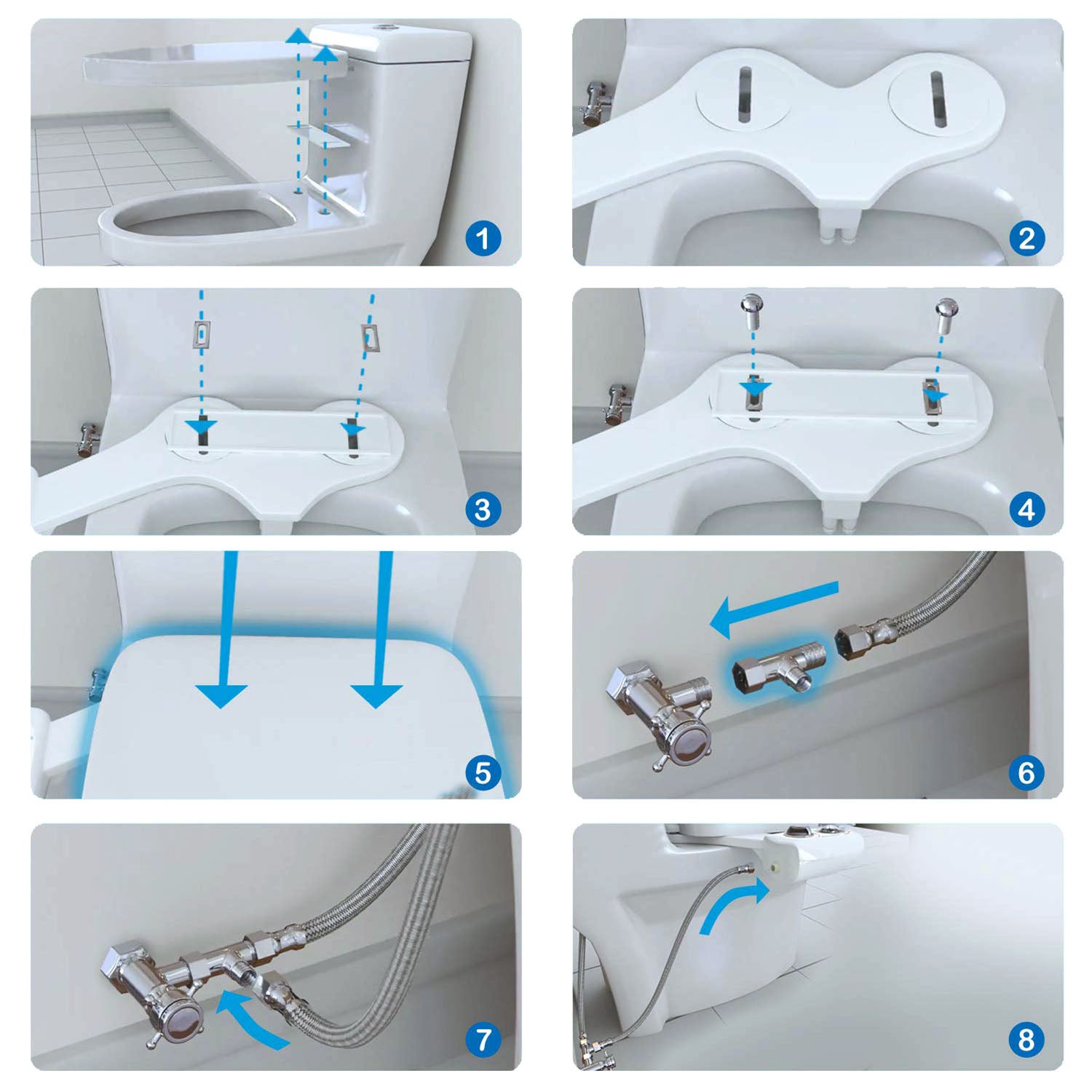 1

2

3

4

5

6

7

8