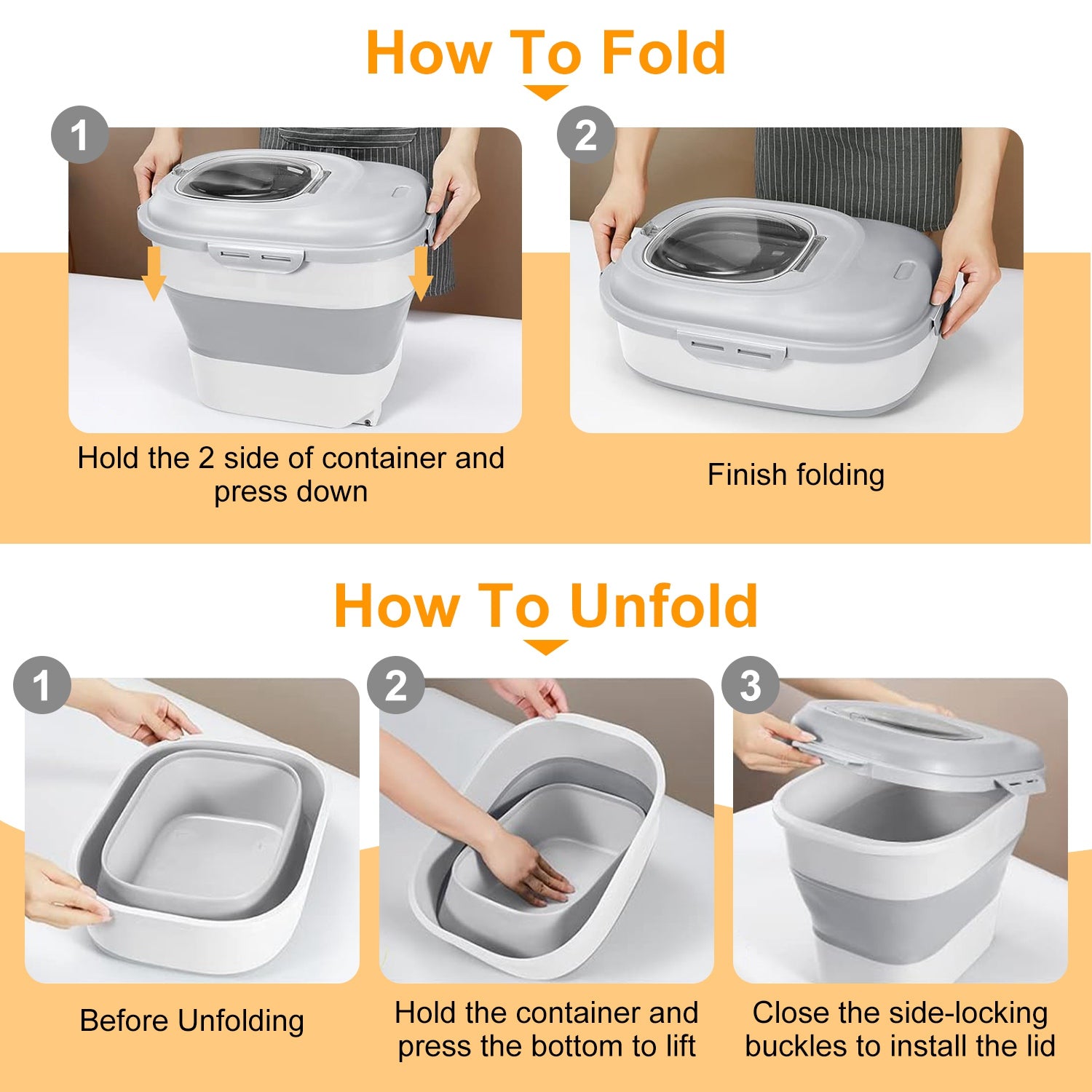 How To Fold

1

Hold the 2 side of container and press down

2

Finish folding

How To Unfold

1

Before Unfolding

2

Hold the container and press the bottom to lift

3

Close the side-locking buckles to install the lid