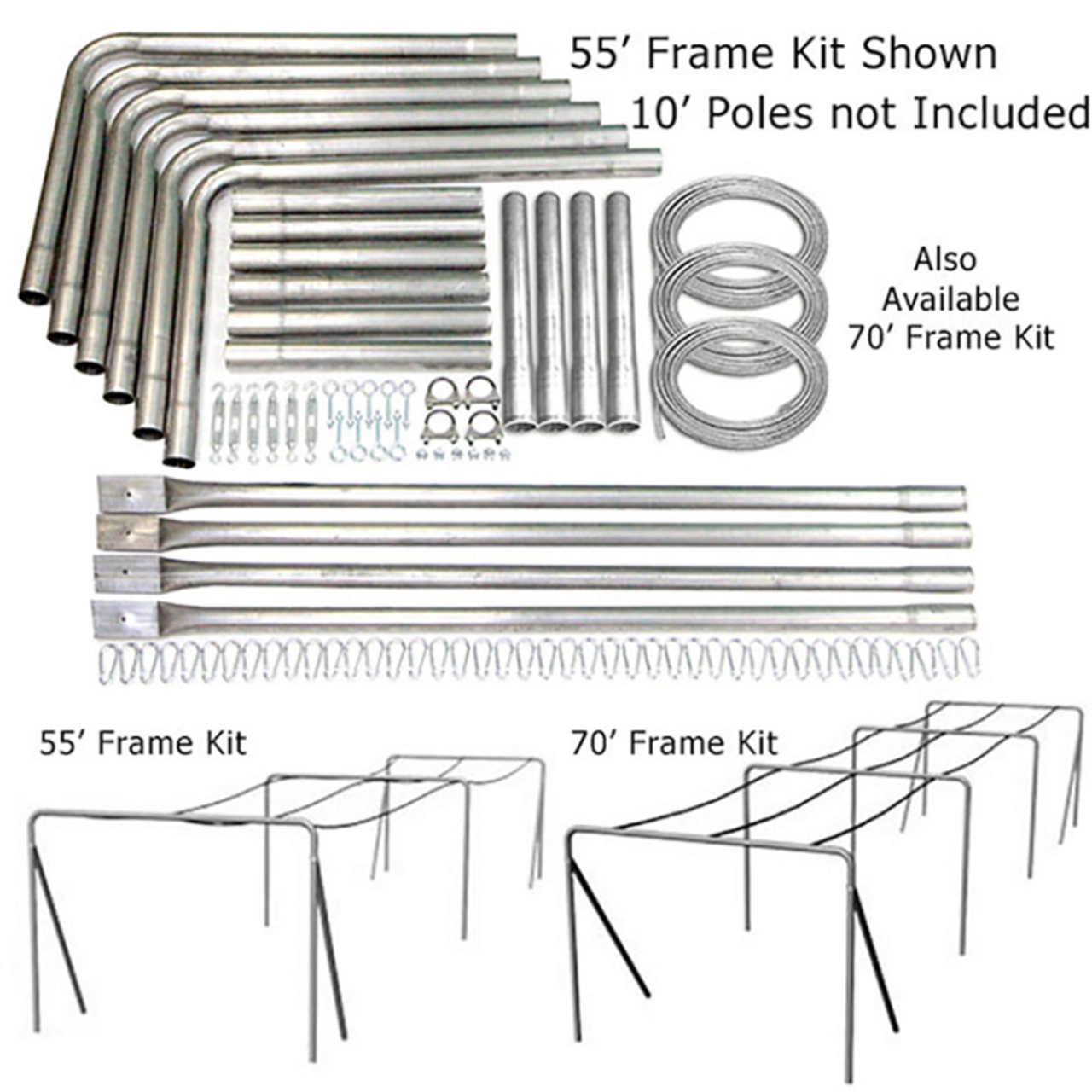 55’ Frame Kit Shown
10’ Poles not Included

Also
Available
70’ Frame Kit

55’ Frame Kit

70’ Frame Kit