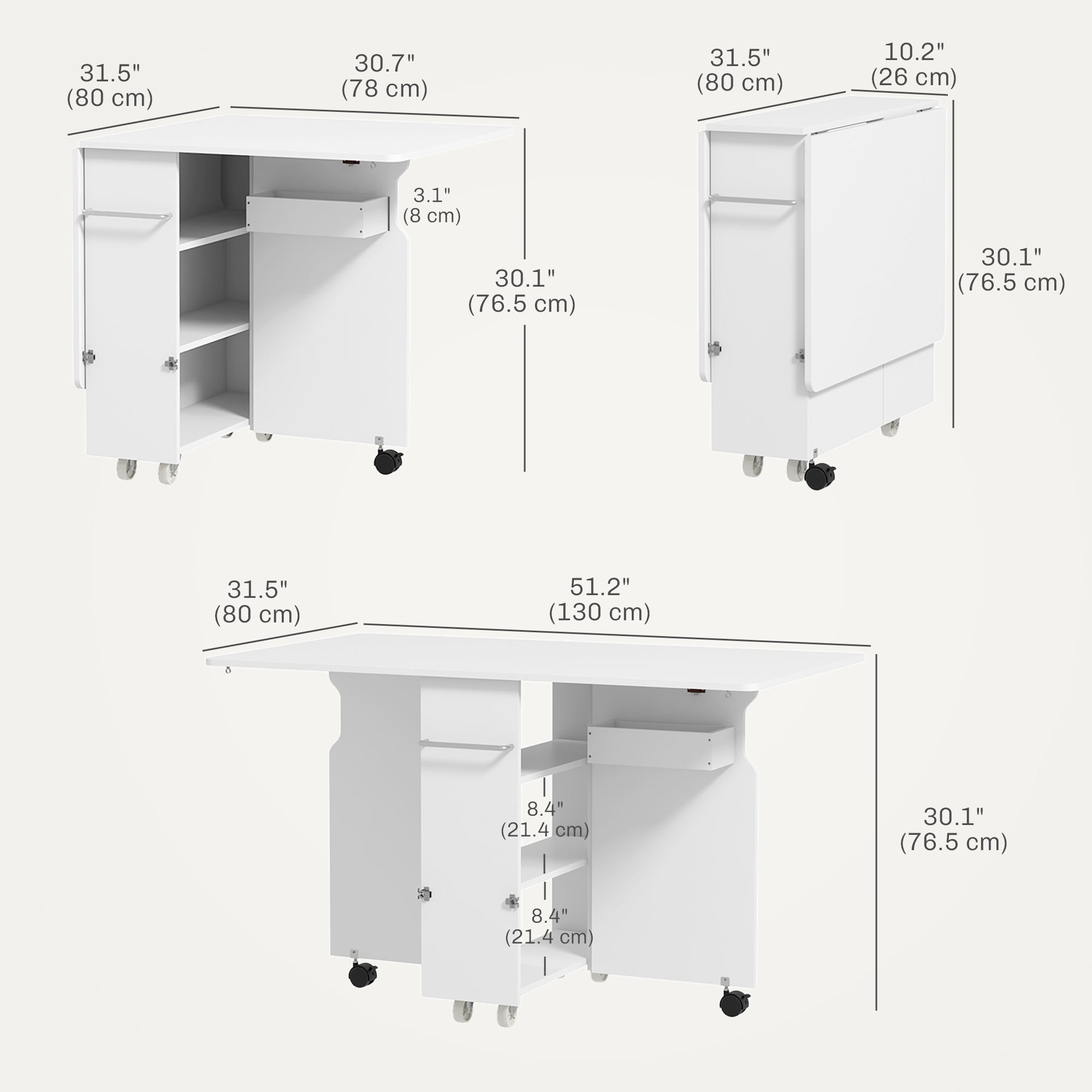 31.5"
(80 cm)

30.7"
(78 cm)

3.1"
(8 cm)

30.1"
(76.5 cm)

31.5"
(80 cm)

10.2"
(26 cm)

30.1"
(76.5 cm)

31.5"
(80 cm)

51.2"
(130 cm)

8.4"
(21.4 cm)

8.4"
(21.4 cm)

30.1"
(76.5 cm)