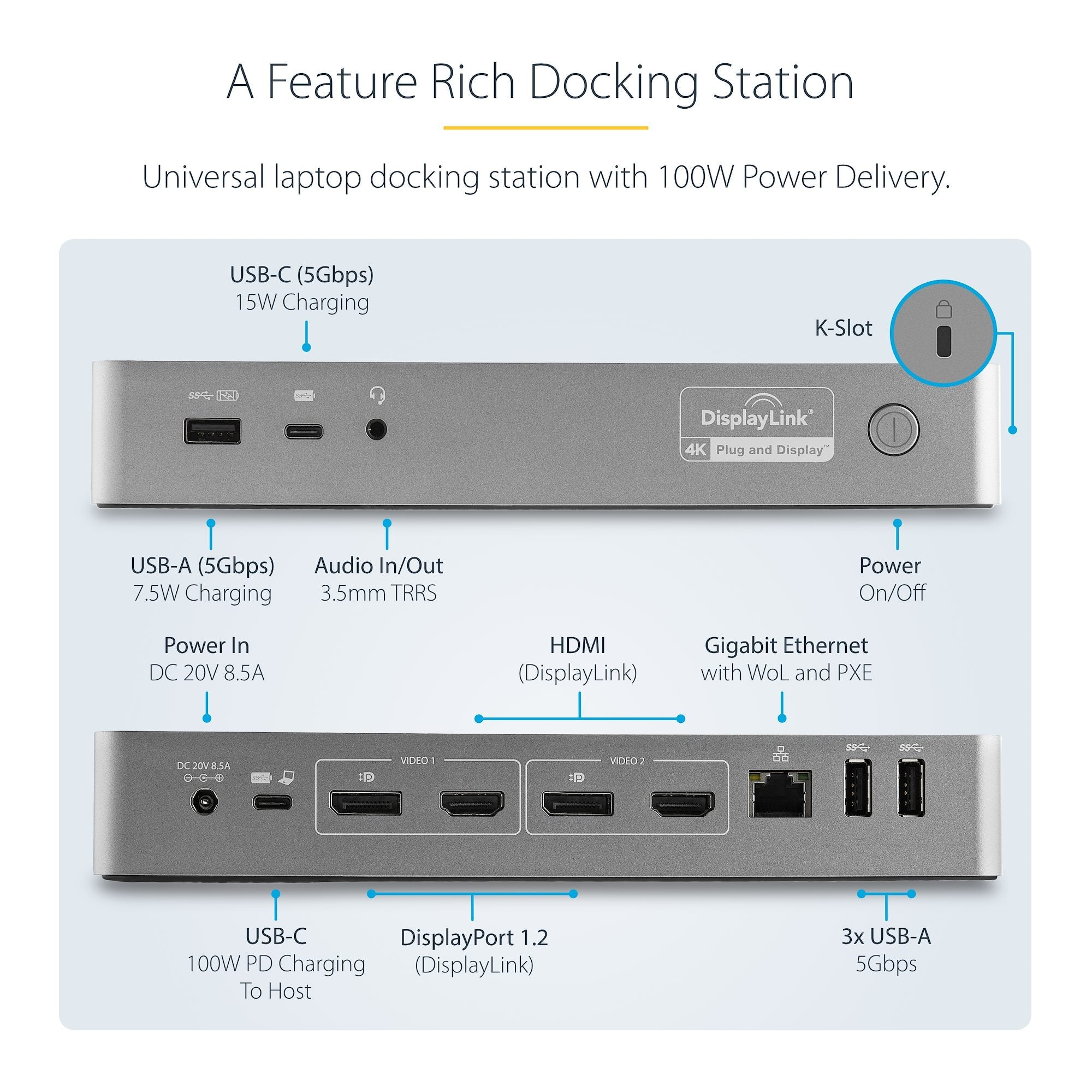 A Feature Rich Docking Station

Universal laptop docking station with 100W Power Delivery.

USB-C (5Gbps)
15W Charging

K-Slot

DisplayLink®
4K Plug and Display™

USB-A (5Gbps)
7.5W Charging

Audio In/Out
3.5mm TRRS

Power
On/Off

Power In
DC 20V 8.5A

HDMI
(DisplayLink)

Gigabit Ethernet
with WoL and PXE

DC 20V 8.5A

VIDEO 1

VIDEO 2

USB-C
100W PD Charging
To Host

DisplayPort 1.2
(DisplayLink)

3x USB-A
5Gbps