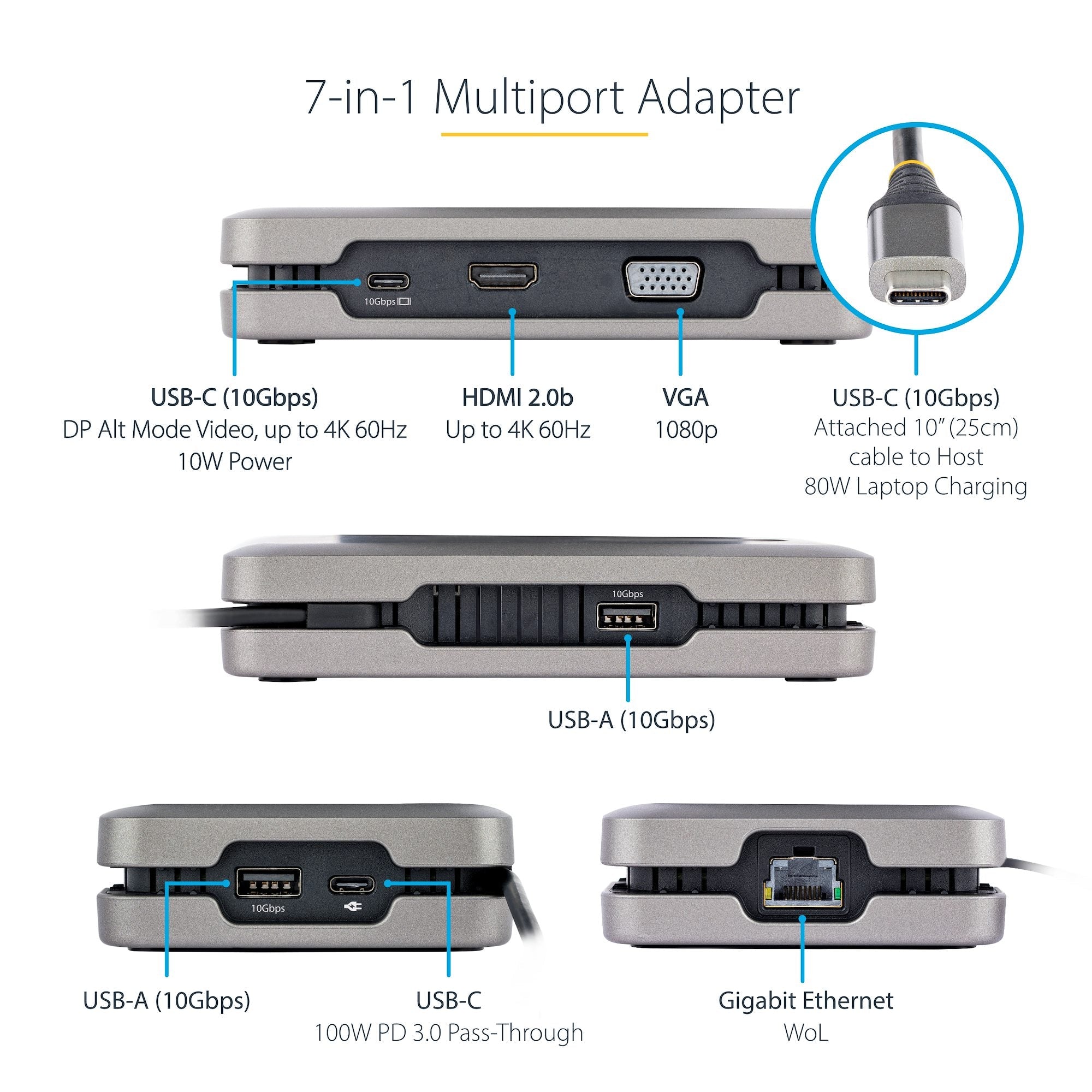 7-in-1 Multiport Adapter

10Gbps

USB-C (10Gbps)
DP Alt Mode Video, up to 4K 60Hz
10W Power

HDMI 2.0b
Up to 4K 60Hz

VGA
1080p

USB-C (10Gbps)
Attached 10" (25cm)
cable to Host
80W Laptop Charging

10Gbps

USB-A (10Gbps)

10Gbps

USB-A (10Gbps)

USB-C
100W PD 3.0 Pass-Through

Gigabit Ethernet
WoL