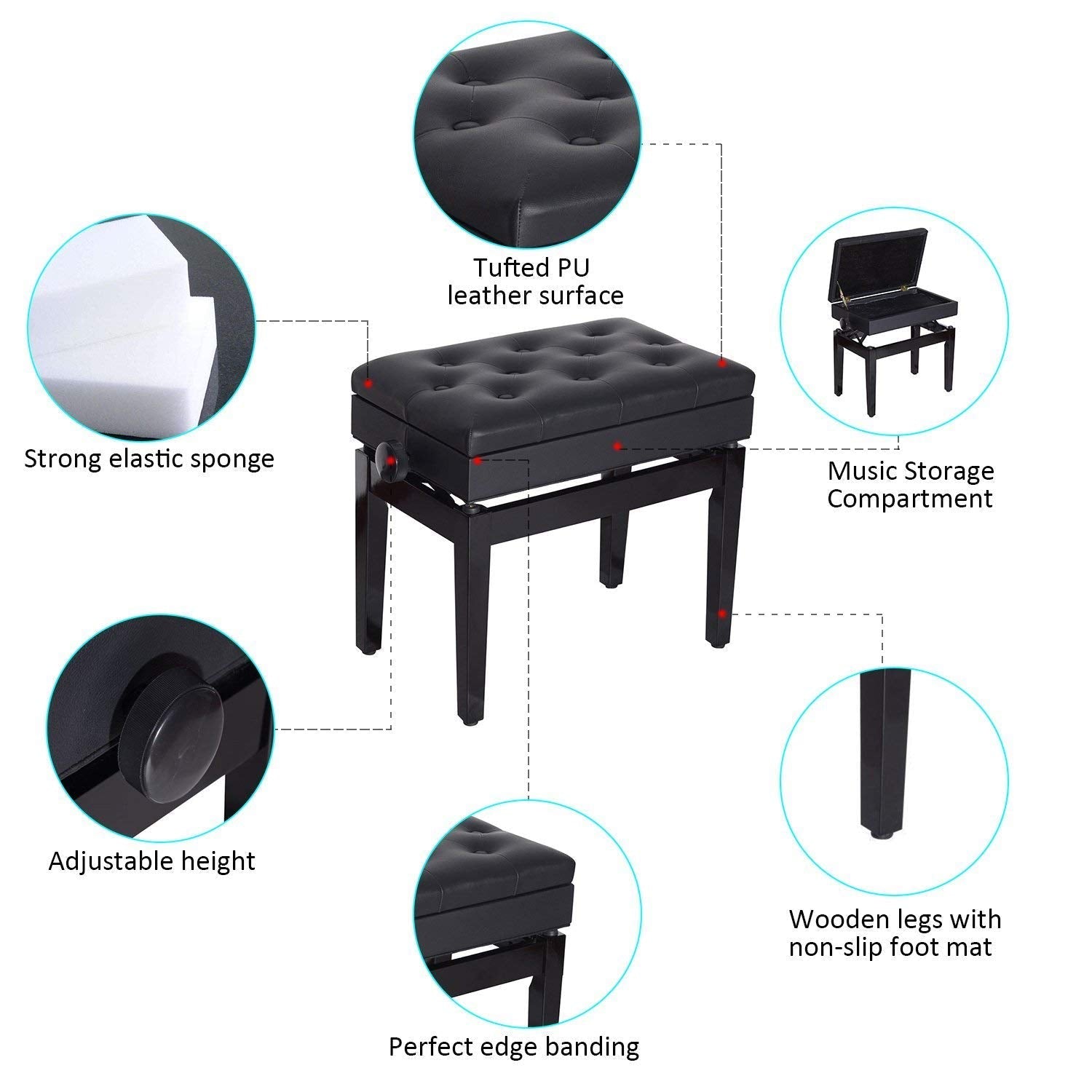 Tufted PU leather surface

Strong elastic sponge

Music Storage Compartment

Adjustable height

Wooden legs with non-slip foot mat

Perfect edge banding