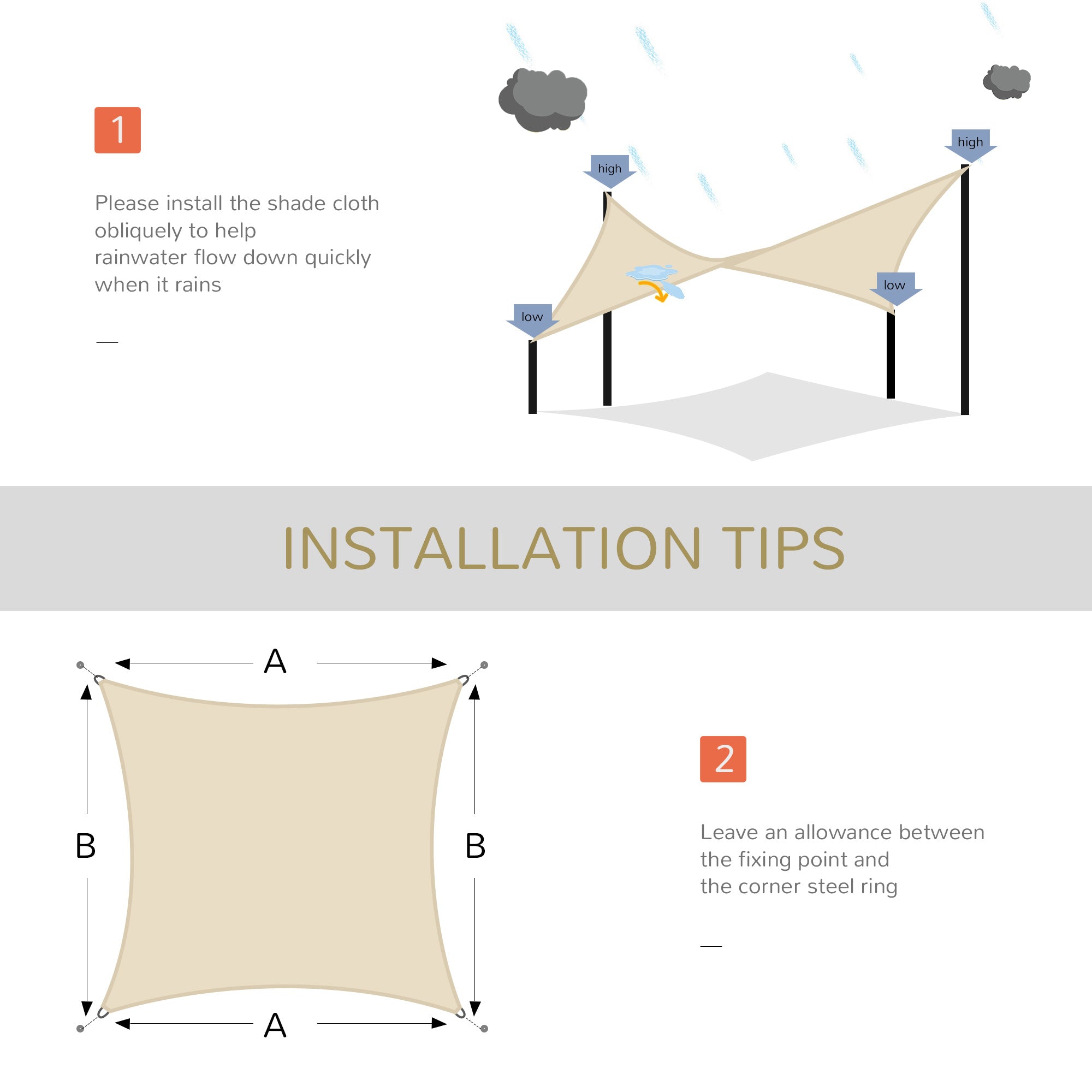 1

Please install the shade cloth obliquely to help rainwater flow down quickly when it rains

high

high

low

low

INSTALLATION TIPS

A

B

B

A

2

Leave an allowance between the fixing point and the corner steel ring