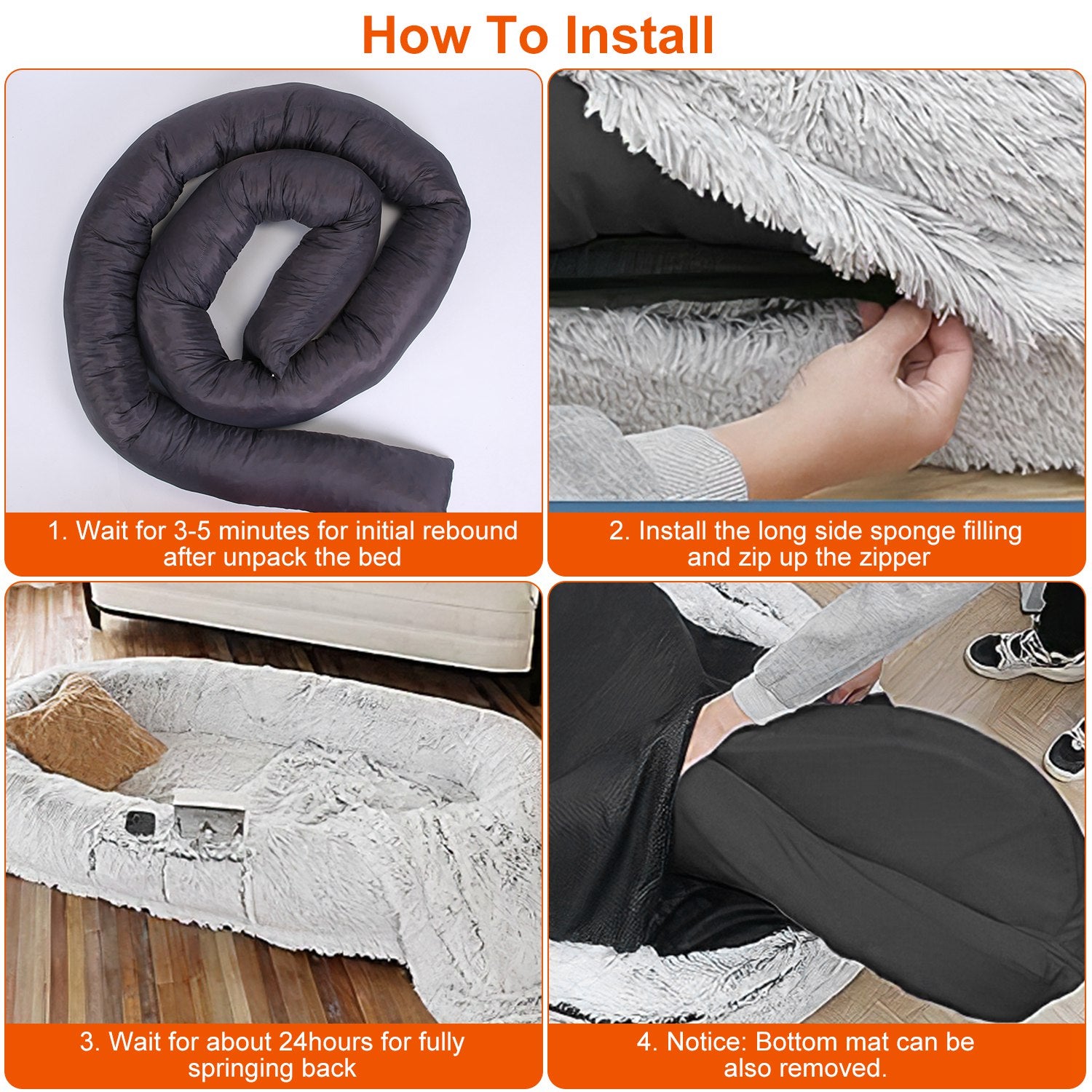 How To Install

1. Wait for 3-5 minutes for initial rebound after unpack the bed

2. Install the long side sponge filling and zip up the zipper

3. Wait for about 24hours for fully springing back

4. Notice: Bottom mat can be also removed.