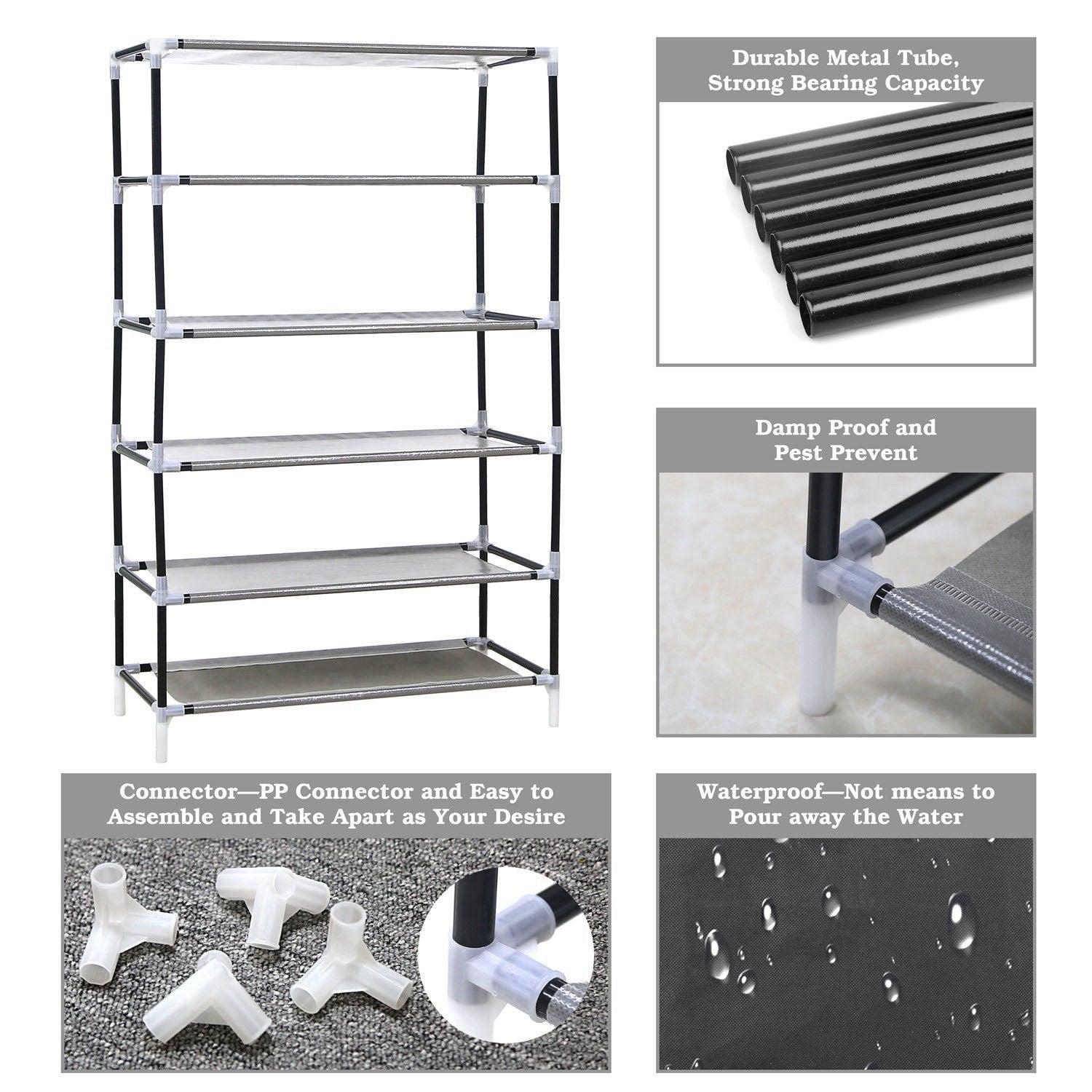 Durable Metal Tube, Strong Bearing Capacity

Damp Proof and Pest Prevent

Connector—PP Connector and Easy to Assemble and Take Apart as Your Desire

Waterproof—Not means to Pour away the Water