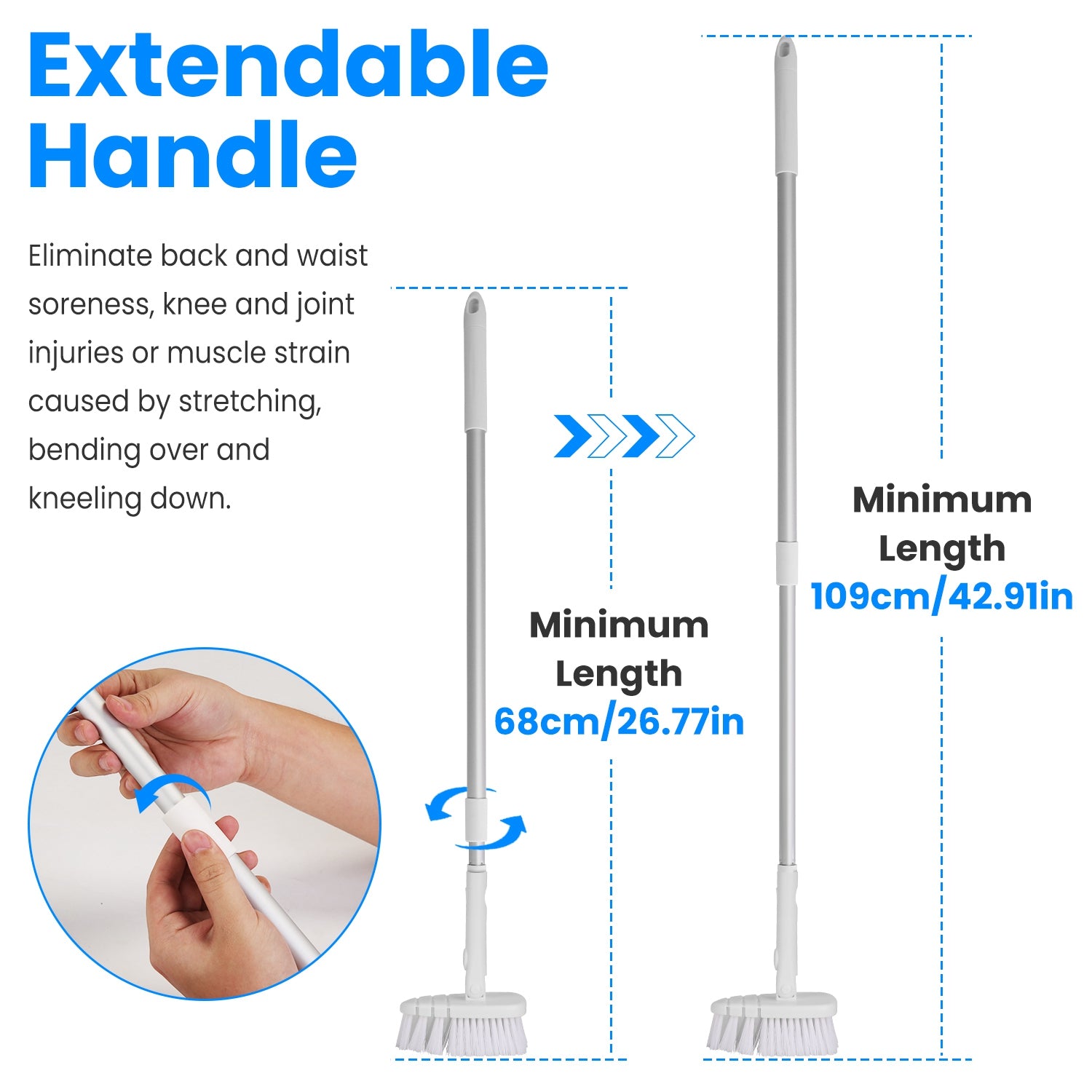 Extendable Handle

Eliminate back and waist soreness, knee and joint injuries or muscle strain caused by stretching, bending over and kneeling down.

Minimum Length
68cm/26.77in

Minimum Length
109cm/42.91in