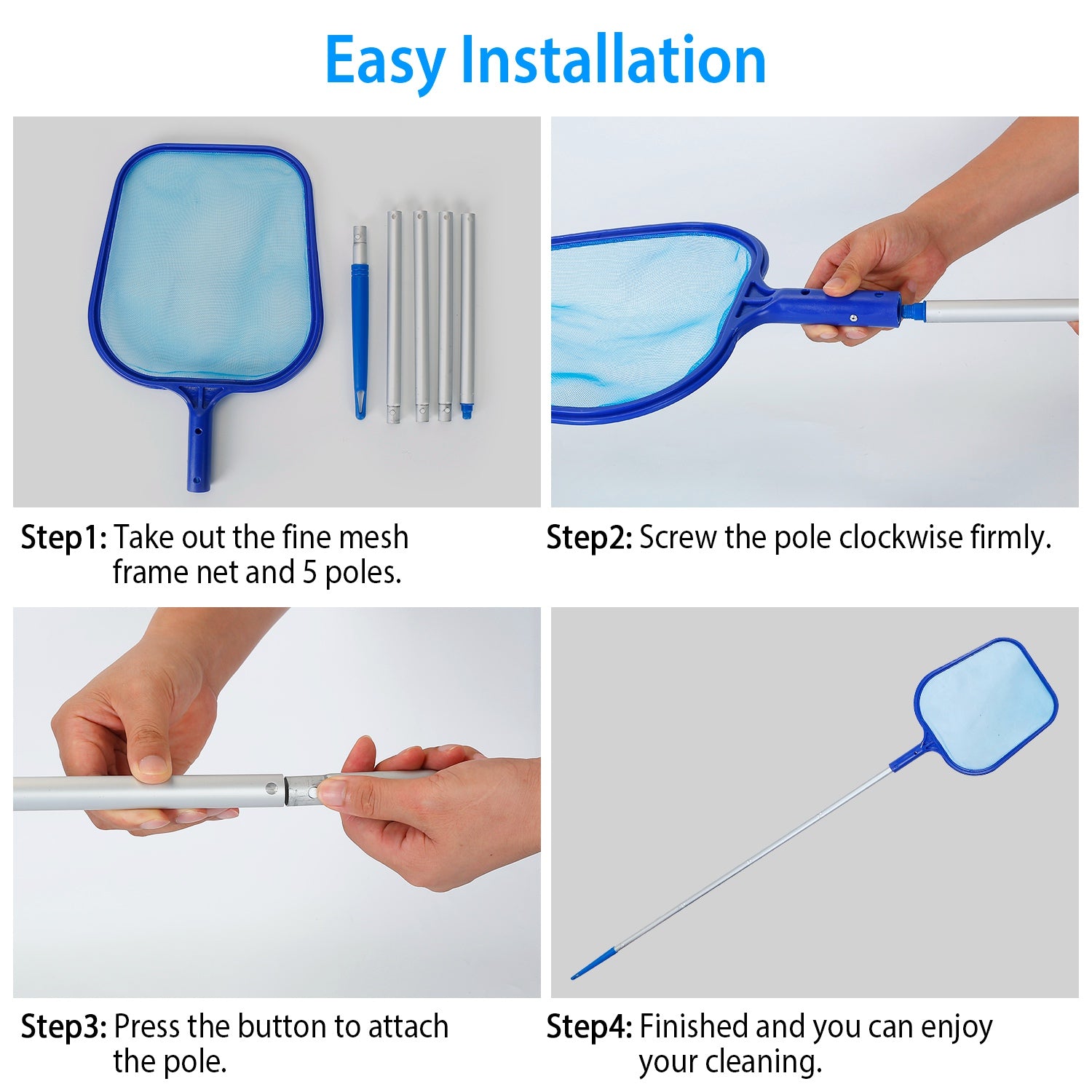 Easy Installation

Step1: Take out the fine mesh frame net and 5 poles.

Step2: Screw the pole clockwise firmly.

Step3: Press the button to attach the pole.

Step4: Finished and you can enjoy your cleaning.