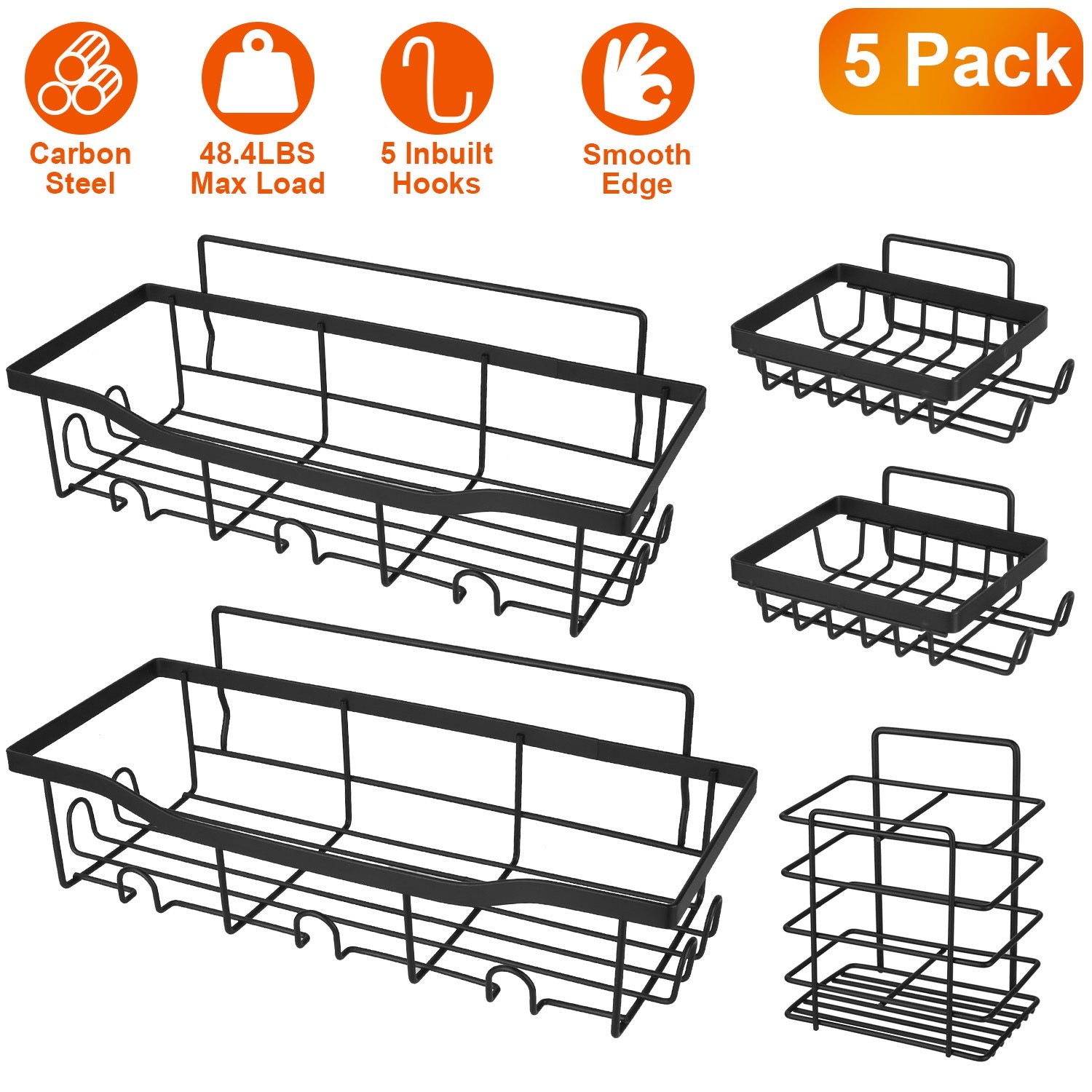 Carbon Steel

48.4LBS Max Load

5 Inbuilt Hooks

Smooth Edge

5 Pack