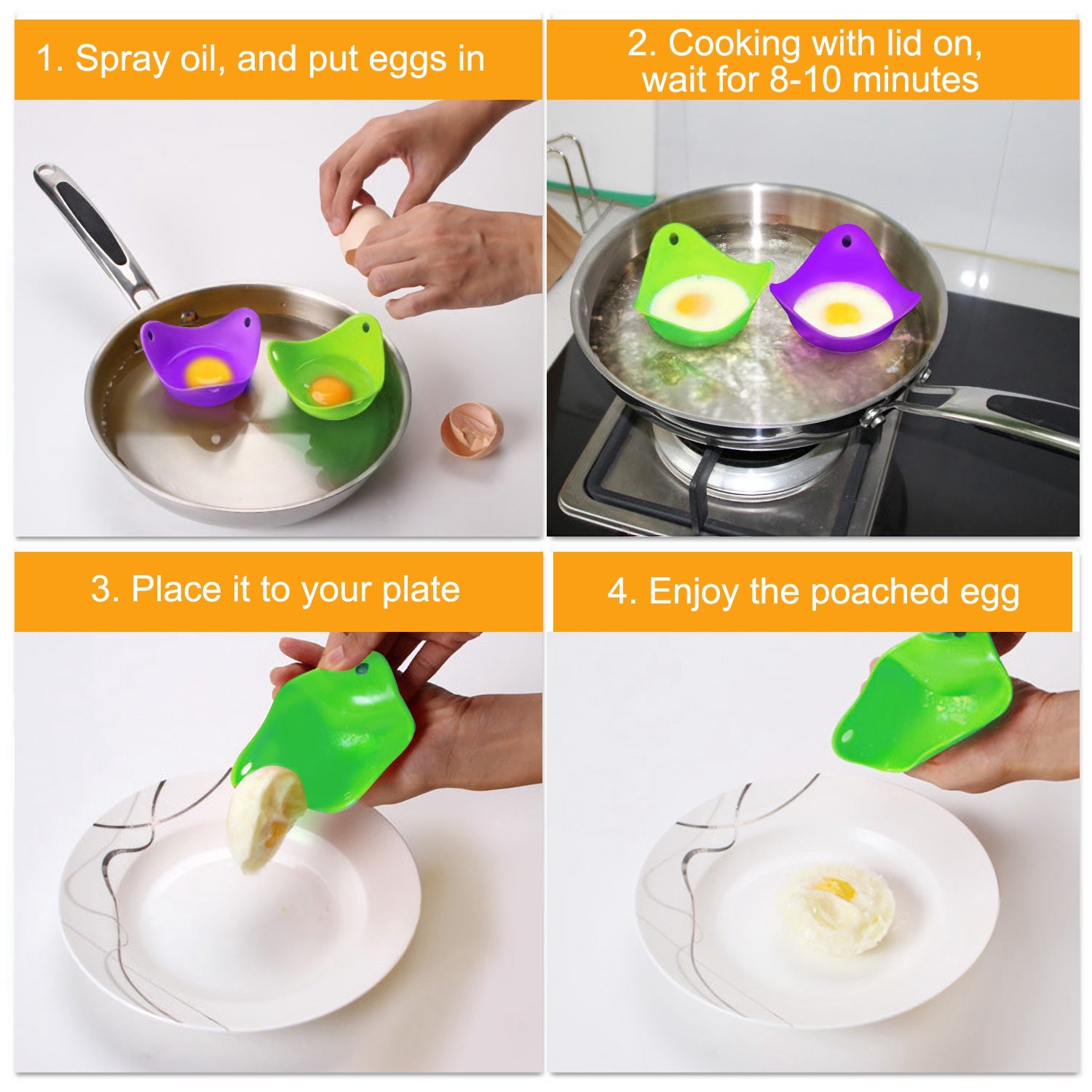 1. Spray oil, and put eggs in

2. Cooking with lid on, wait for 8-10 minutes

3. Place it to your plate

4. Enjoy the poached egg