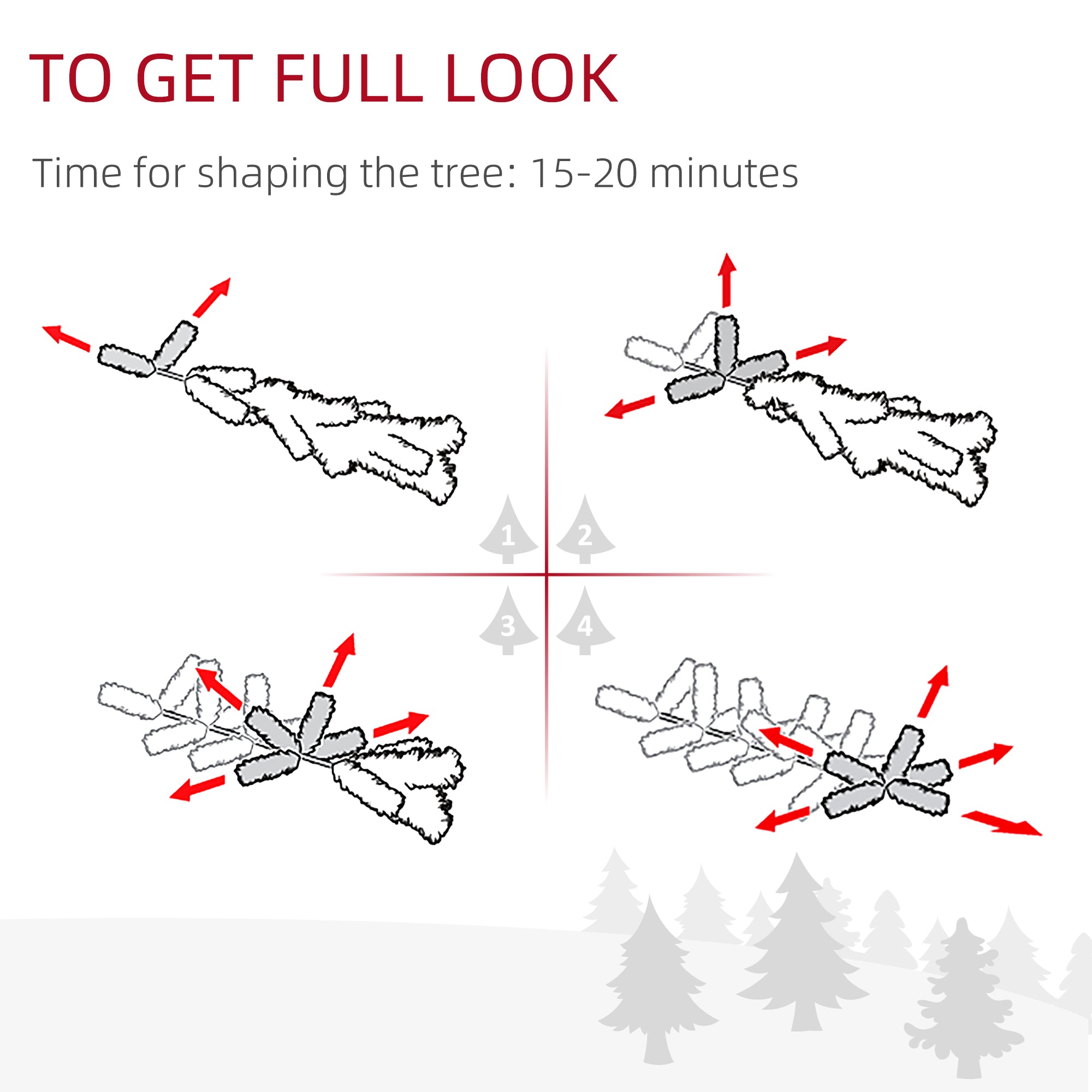 TO GET FULL LOOK

Time for shaping the tree: 15-20 minutes

1
2
3
4