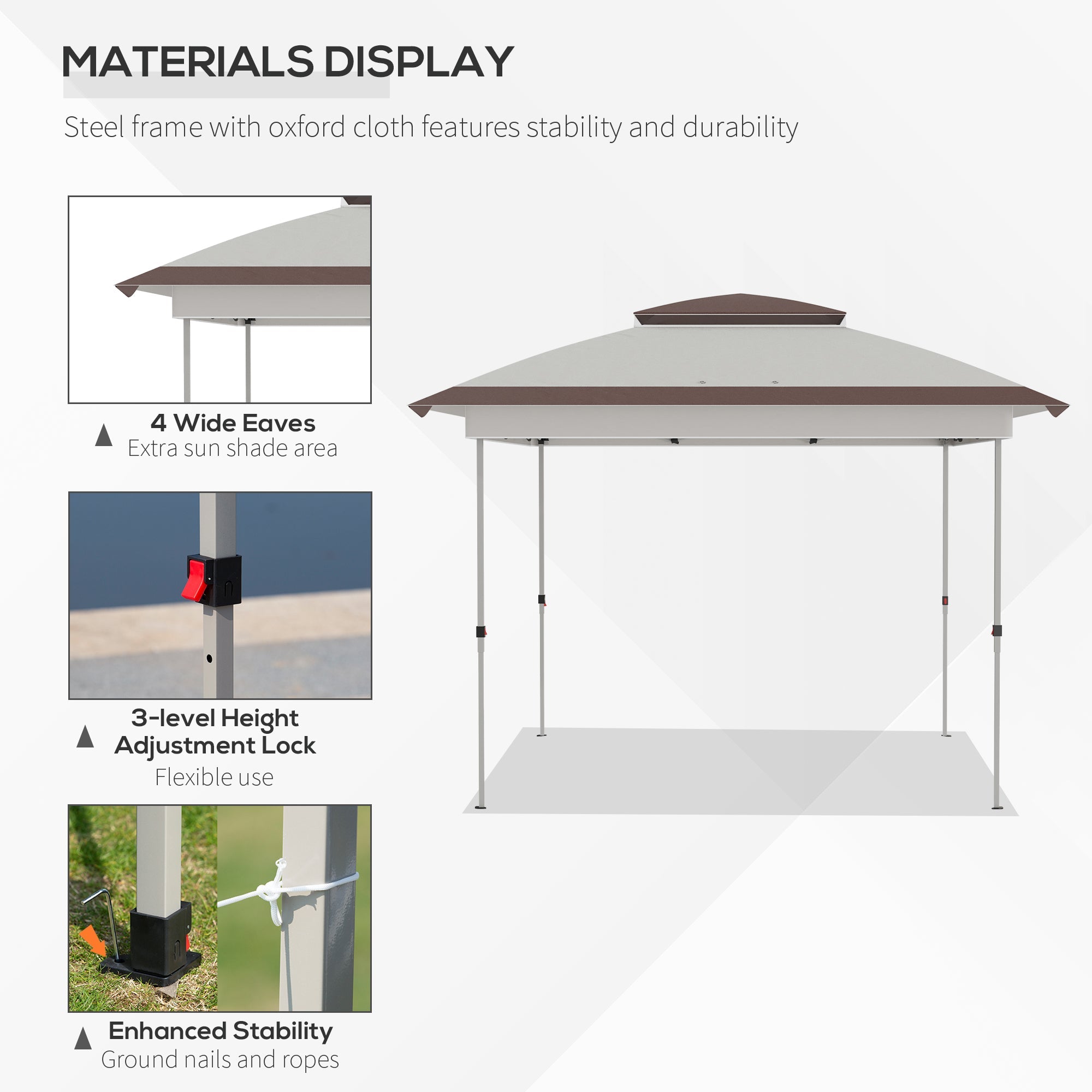 MATERIALS DISPLAY

Steel frame with oxford cloth features stability and durability

4 Wide Eaves
Extra sun shade area

3-level Height Adjustment Lock
Flexible use

Enhanced Stability
Ground nails and ropes