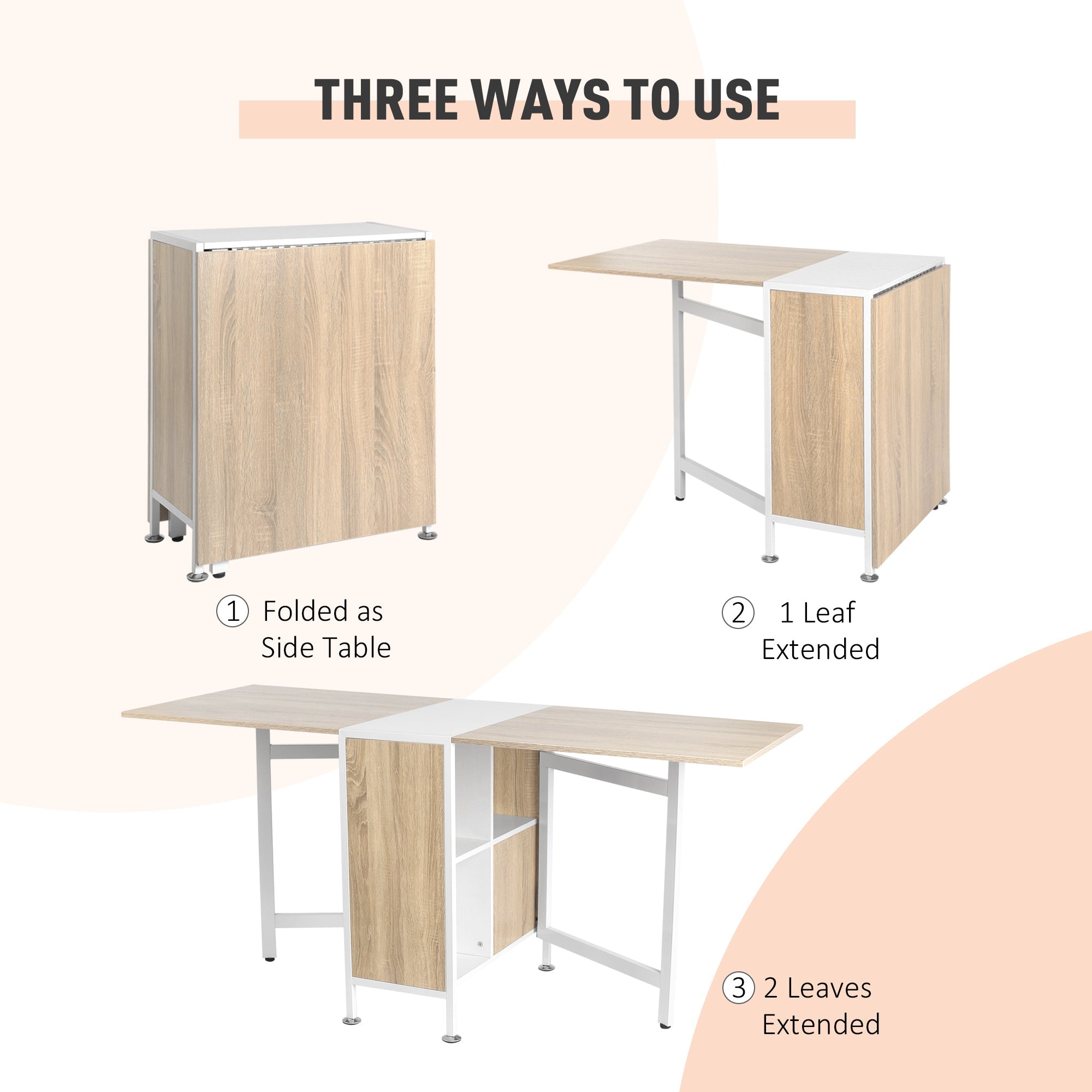 THREE WAYS TO USE

① Folded as Side Table

② 1 Leaf Extended

③ 2 Leaves Extended