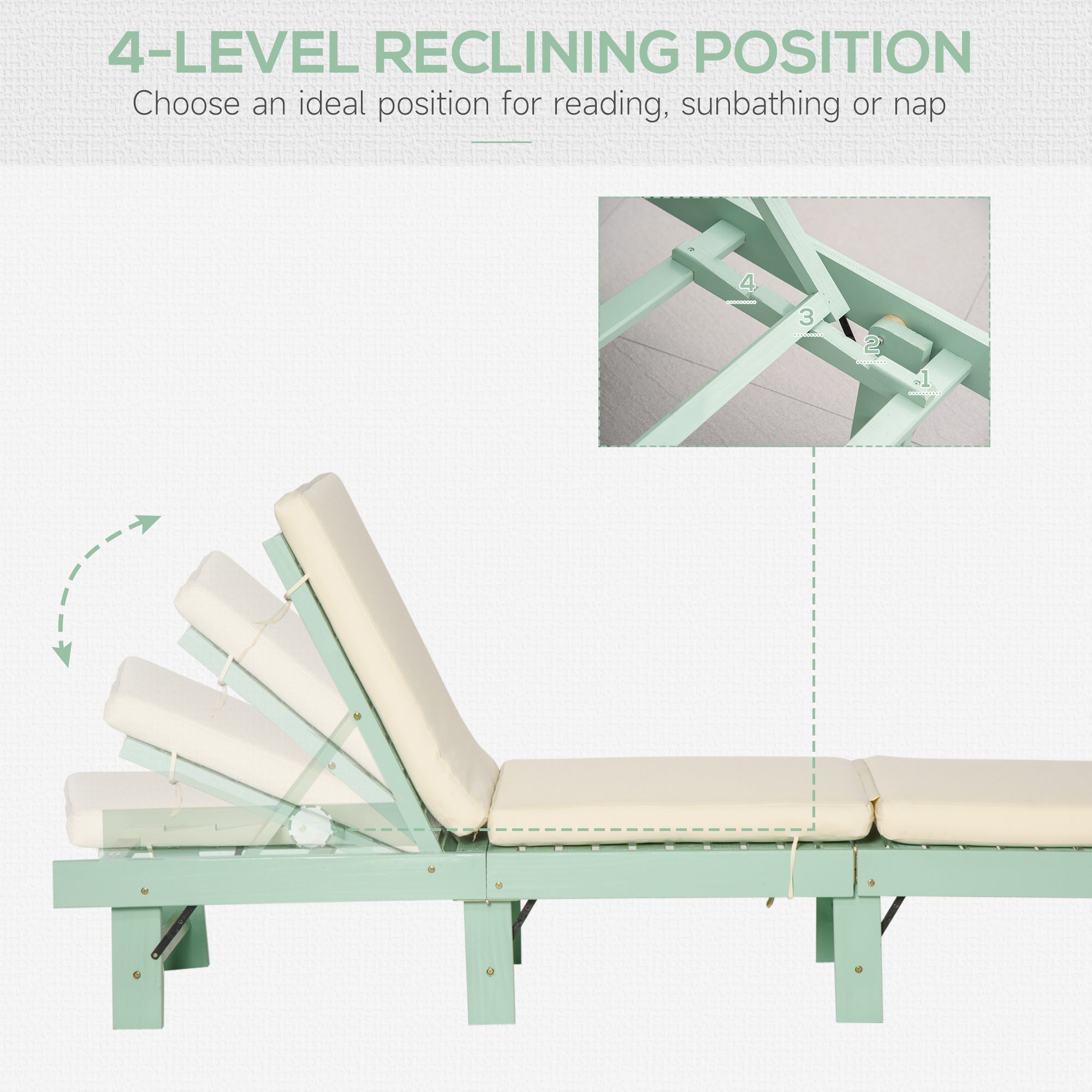 4-LEVEL RECLINING POSITION

Choose an ideal position for reading, sunbathing or nap

4
3
2
1