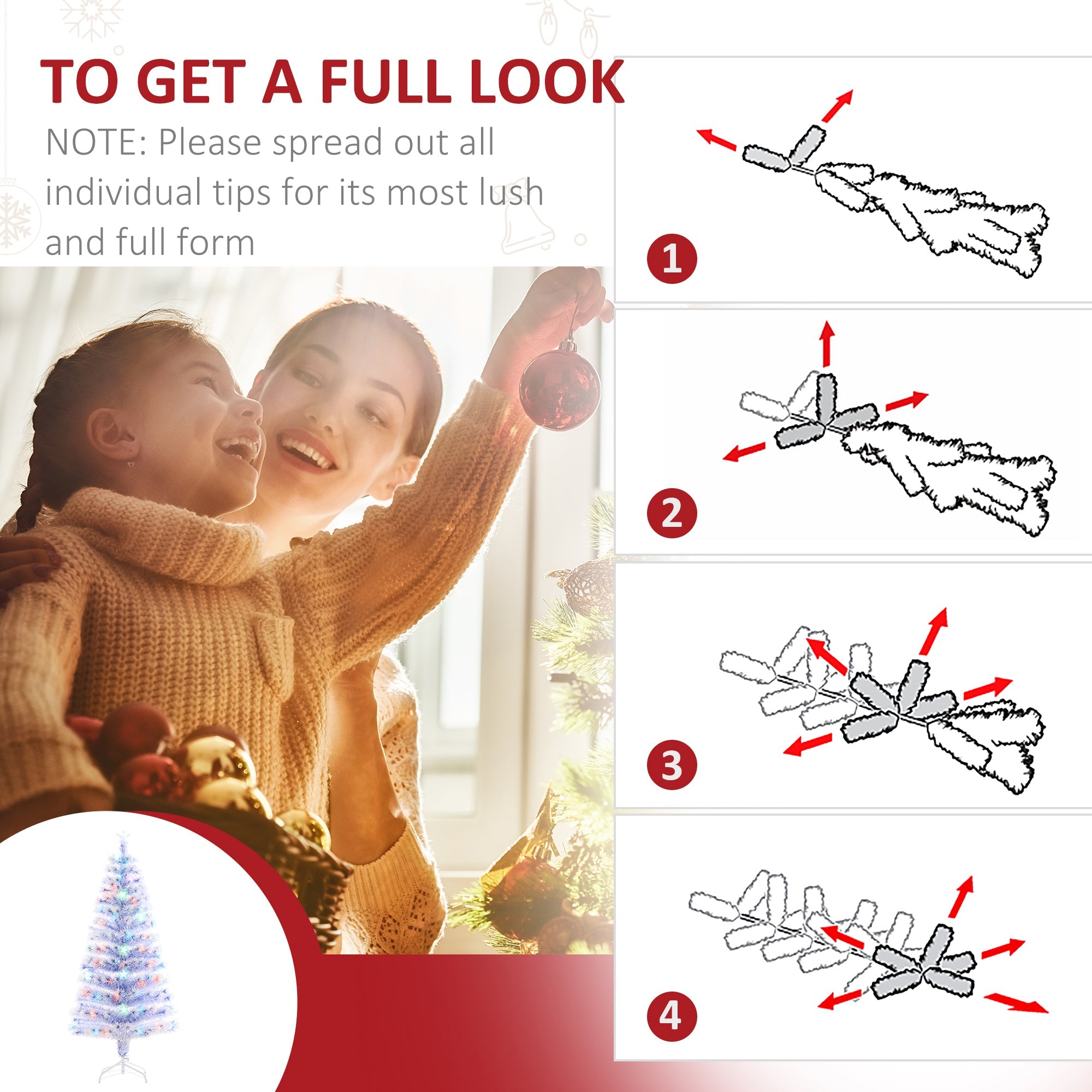 TO GET A FULL LOOK

NOTE: Please spread out all individual tips for its most lush and full form

1

2

3

4